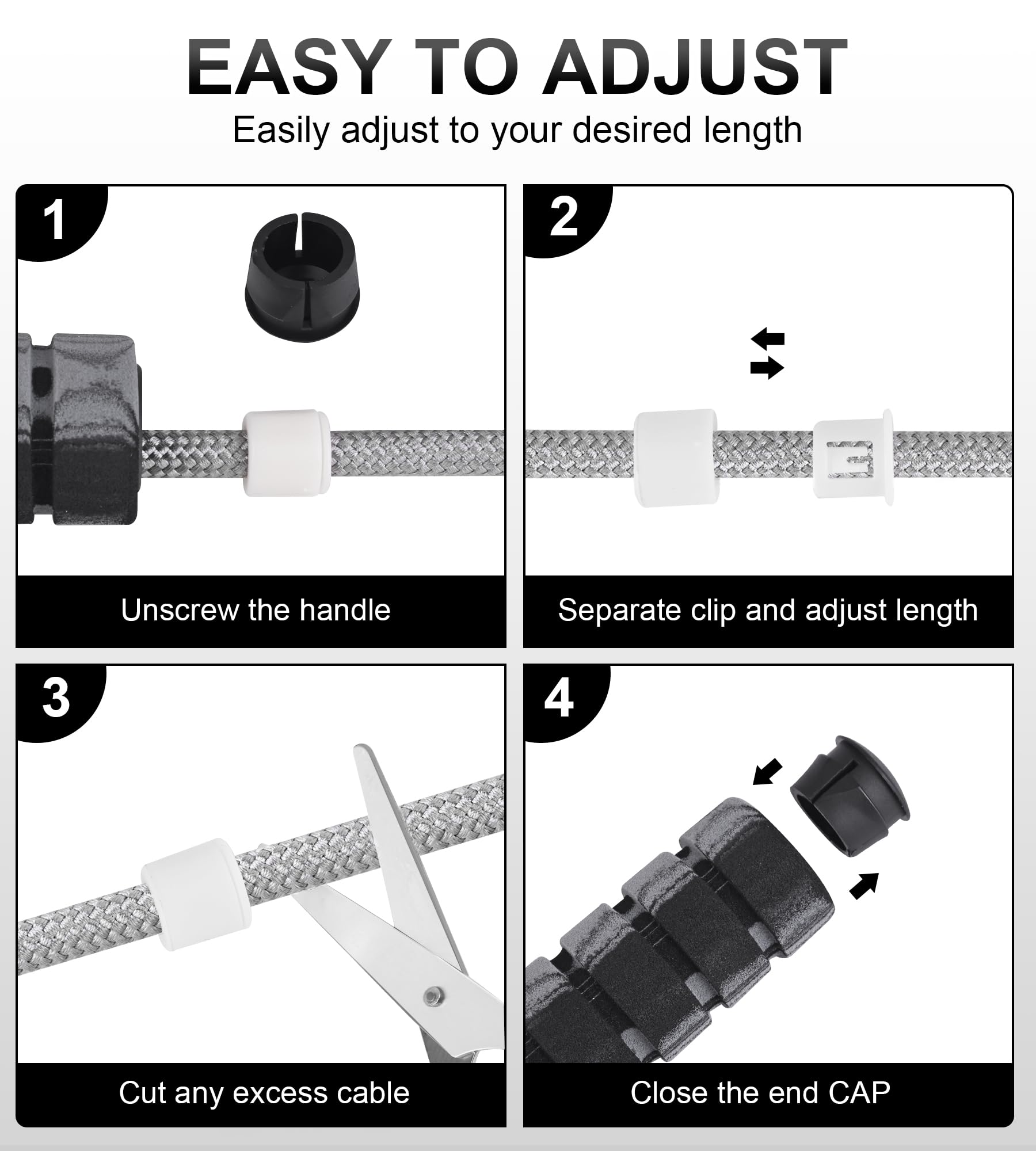 EASY TO ADJUST

Easily adjust to your desired length

1

Unscrew the handle

2

Separate clip and adjust length

3

Cut any excess cable

4

Close the end CAP