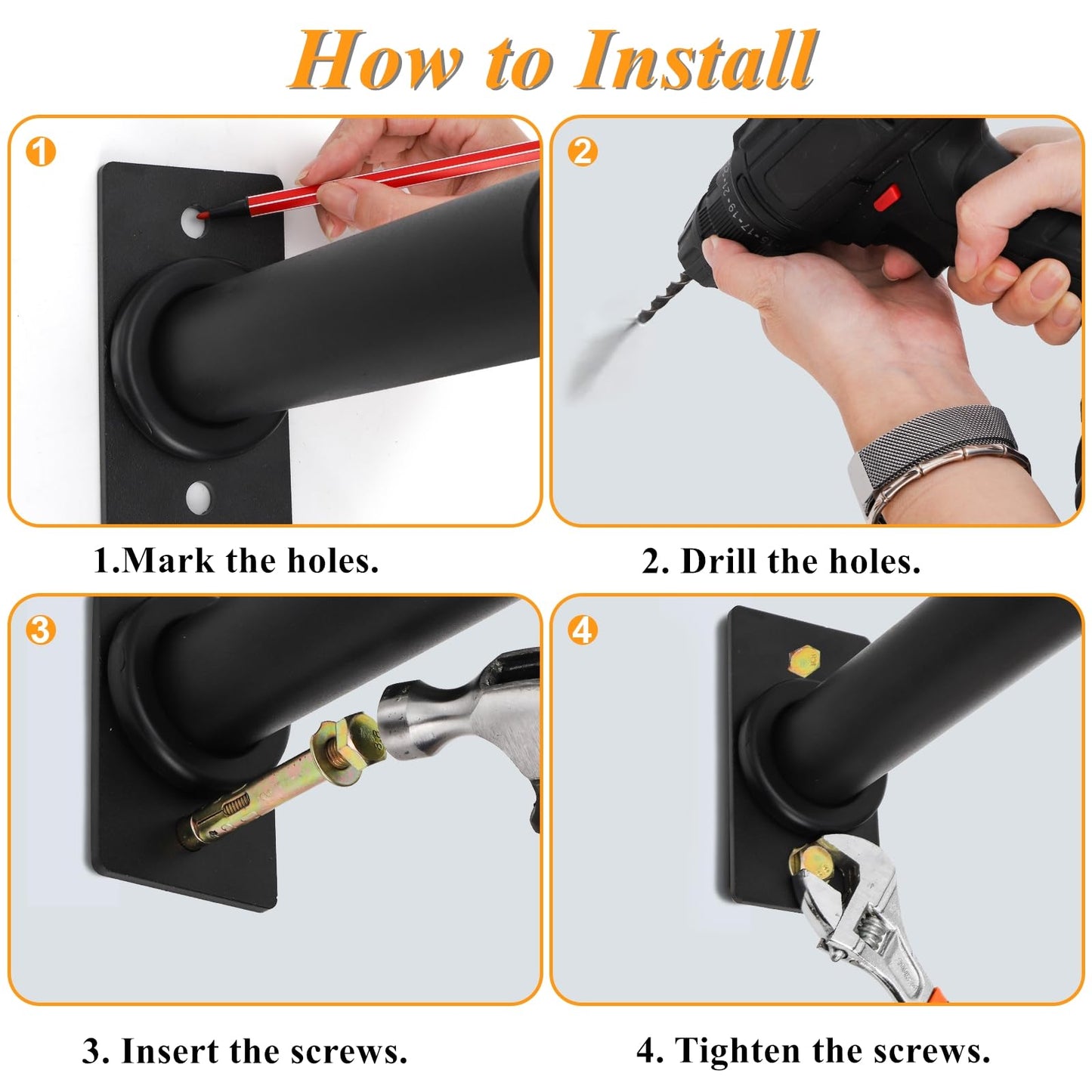 How to Install

1

2

1.Mark the holes.

2. Drill the holes.

3

4

3. Insert the screws.

4. Tighten the screws.