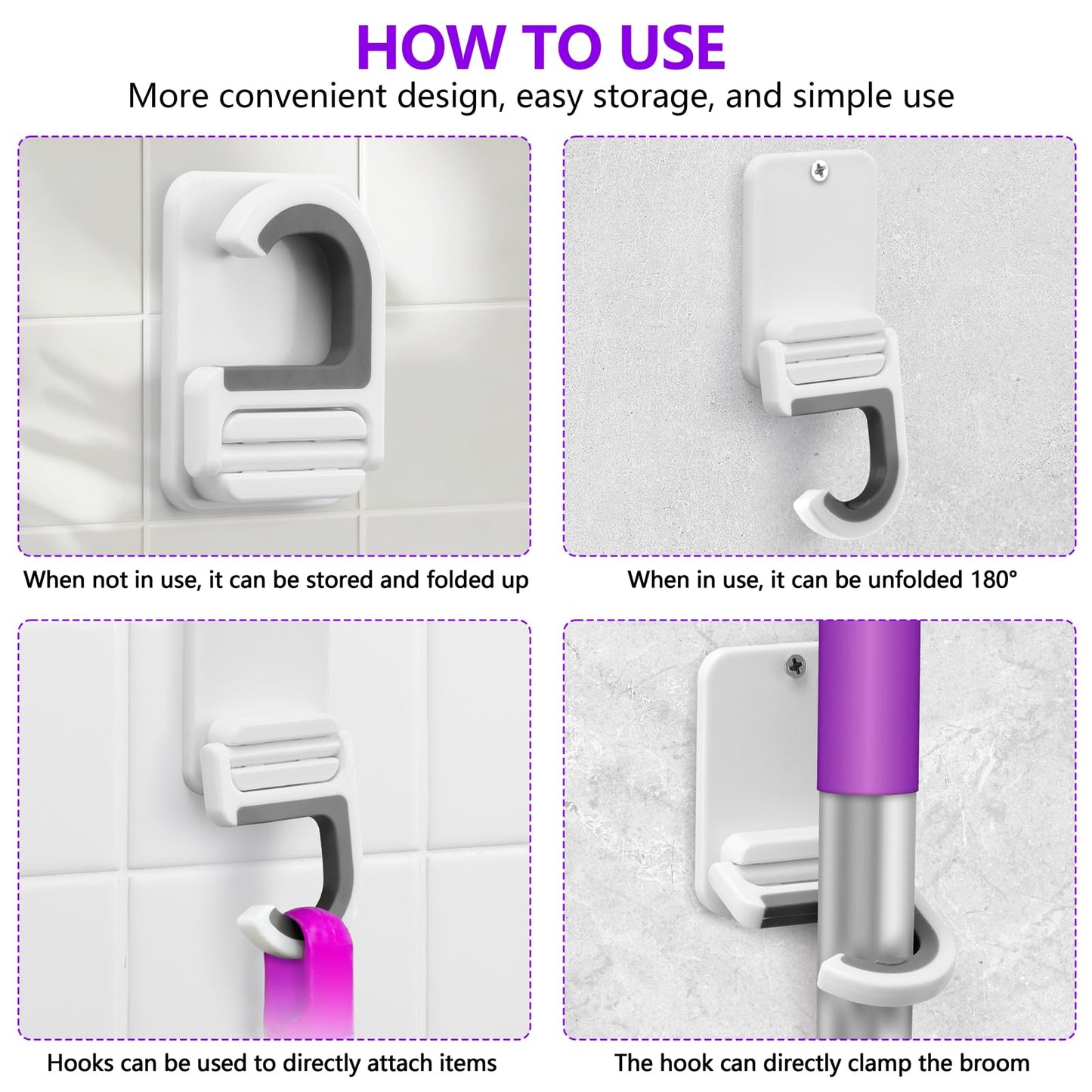 HOW TO USE

More convenient design, easy storage, and simple use

When not in use, it can be stored and folded up

When in use, it can be unfolded 180°

Hooks can be used to directly attach items

The hook can directly clamp the broom