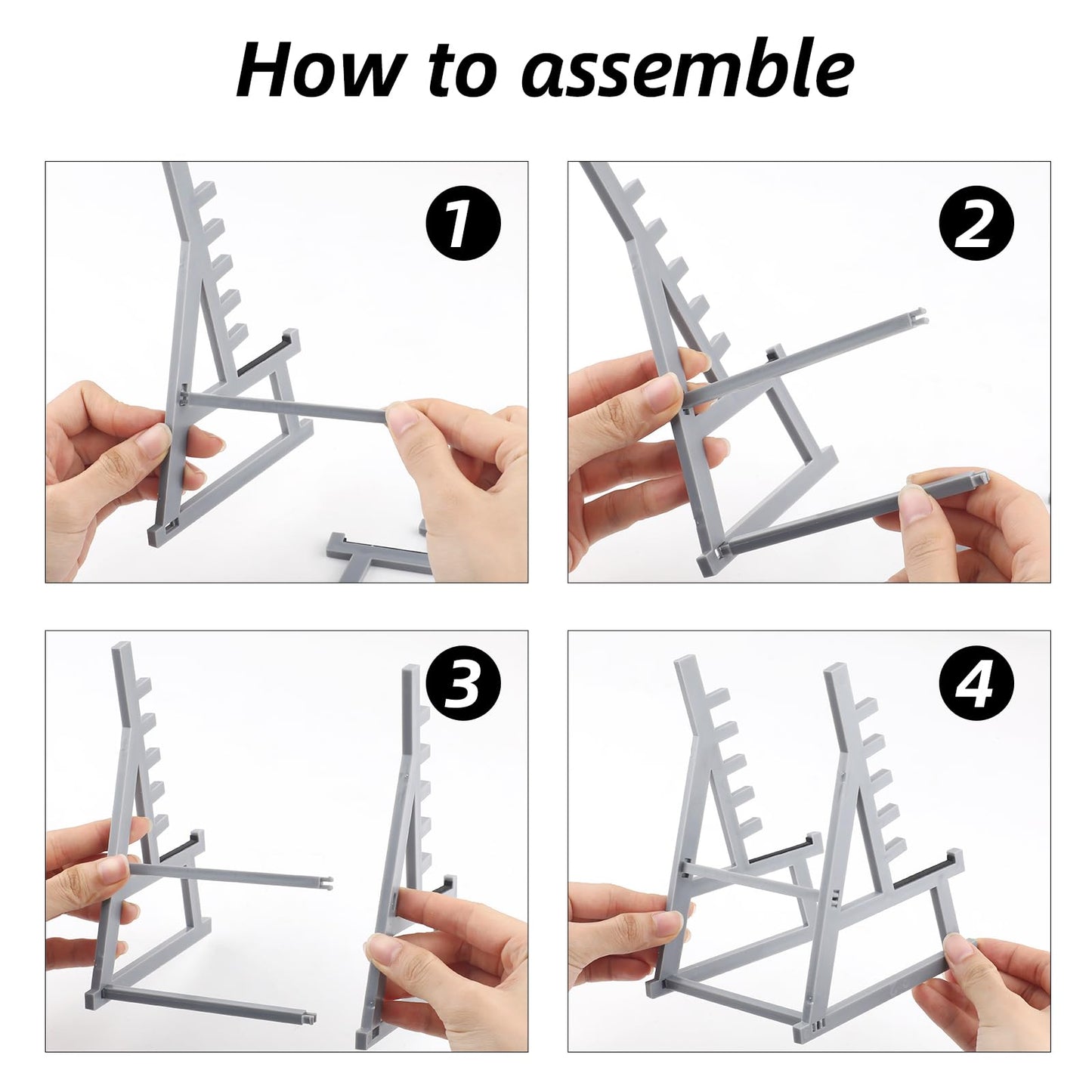 How to assemble

1

2

3

4