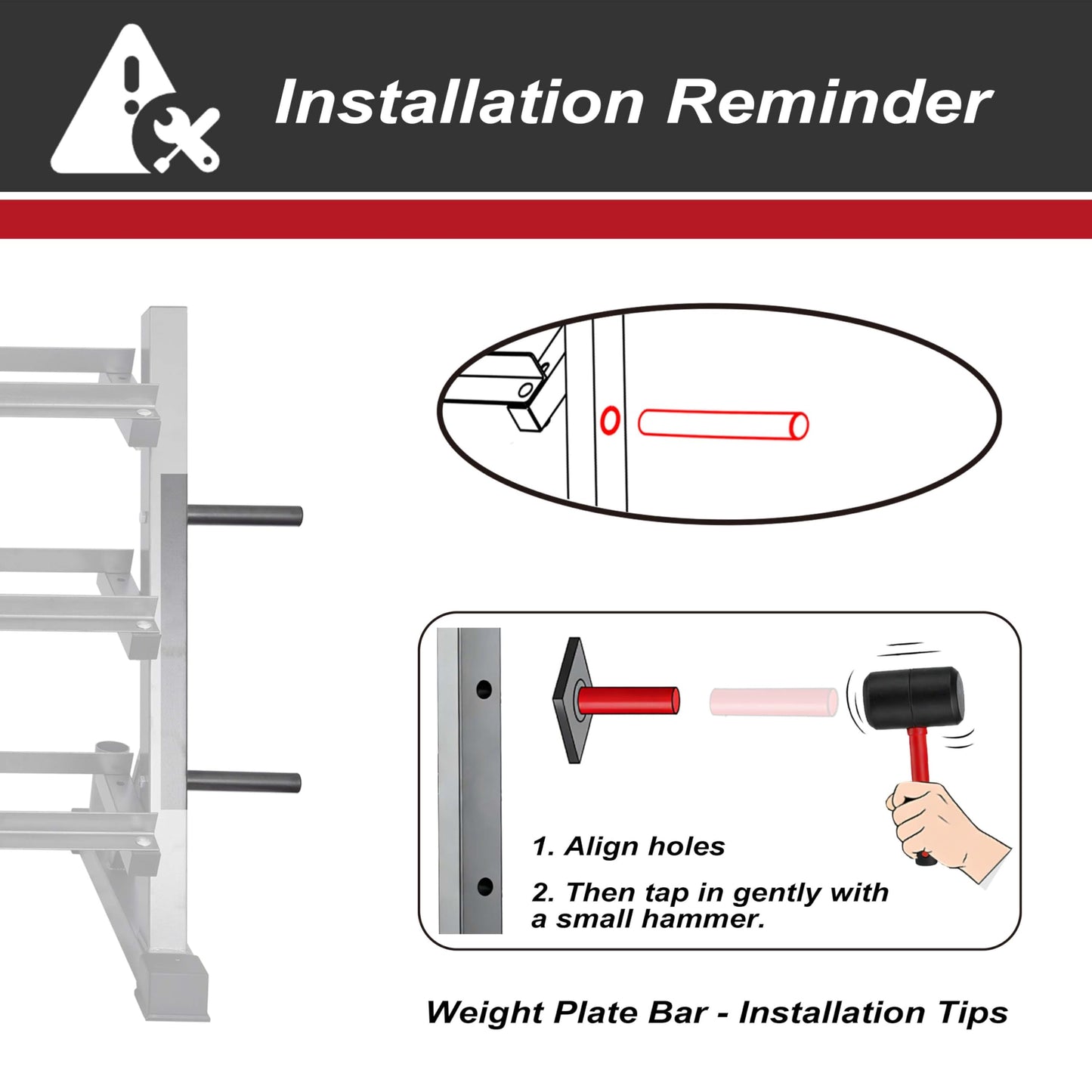 Installation Reminder

1. Align holes

2. Then tap in gently with a small hammer.

Weight Plate Bar - Installation Tips