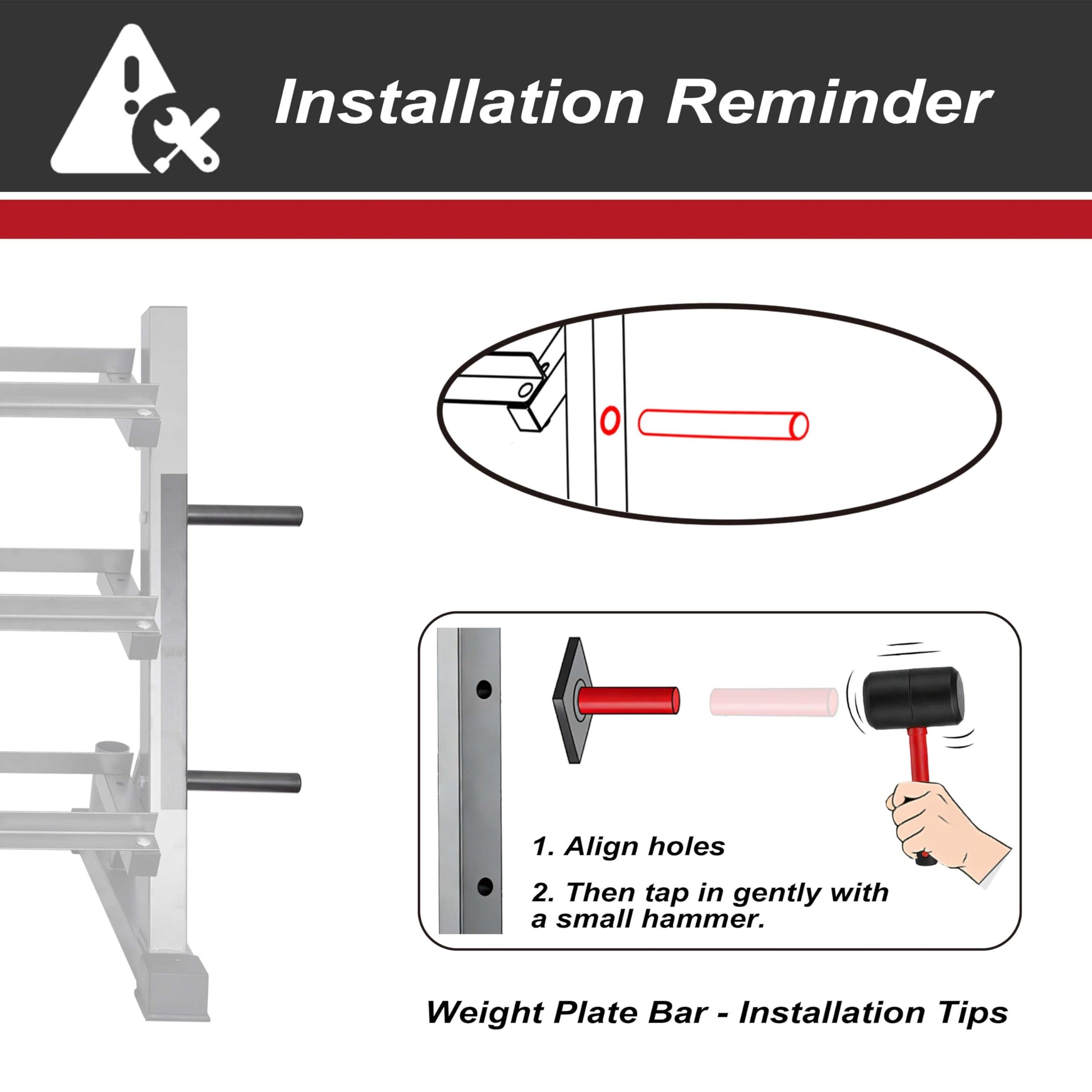 Installation Reminder

1. Align holes

2. Then tap in gently with a small hammer.

Weight Plate Bar - Installation Tips