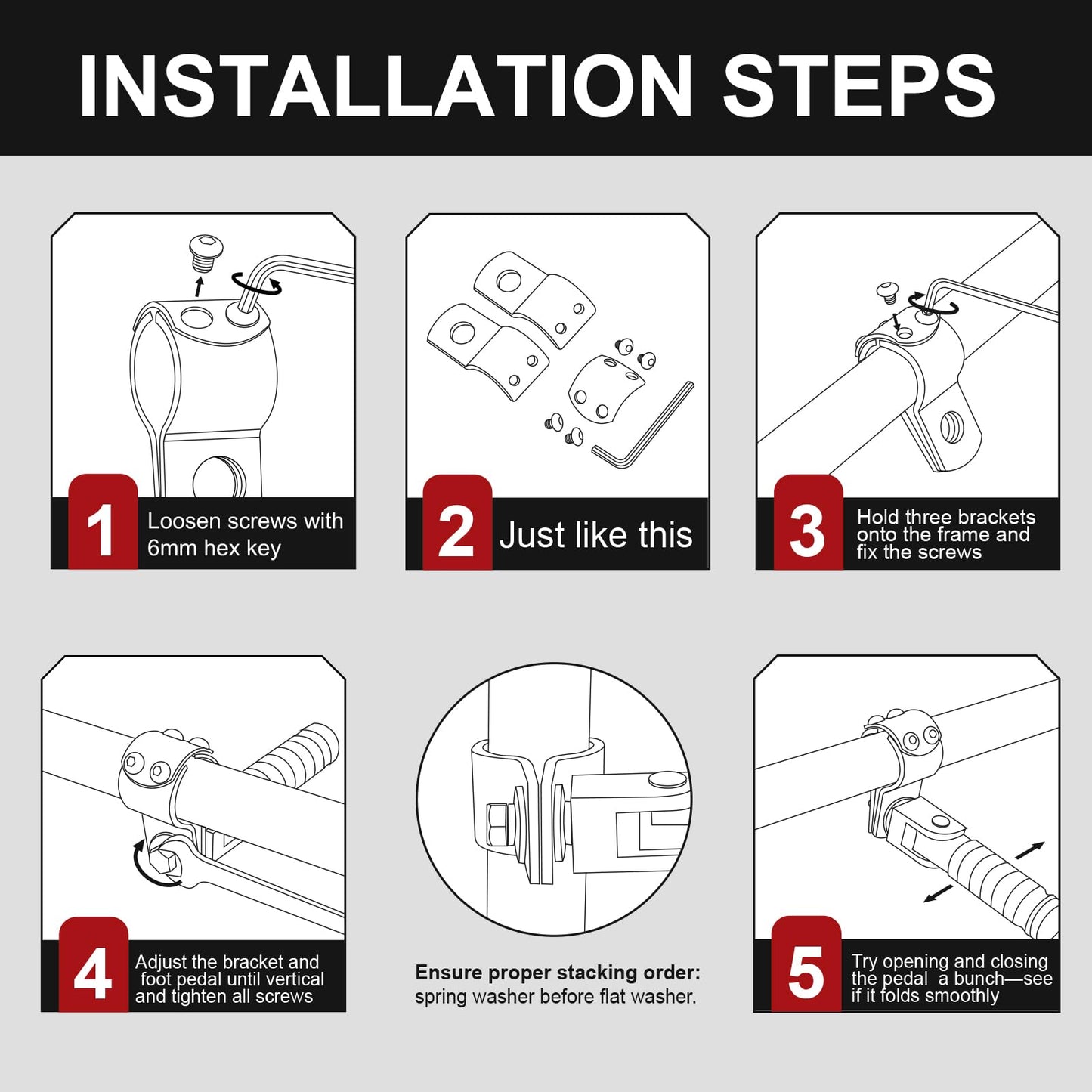 INSTALLATION STEPS

1 Loosen screws with 6mm hex key

2 Just like this

3 Hold three brackets onto the frame and fix the screws

4 Adjust the bracket and foot pedal until vertical and tighten all screws

Ensure proper stacking order: spring washer before flat washer.

5 Try opening and closing the pedal a bunch—see if it folds smoothly