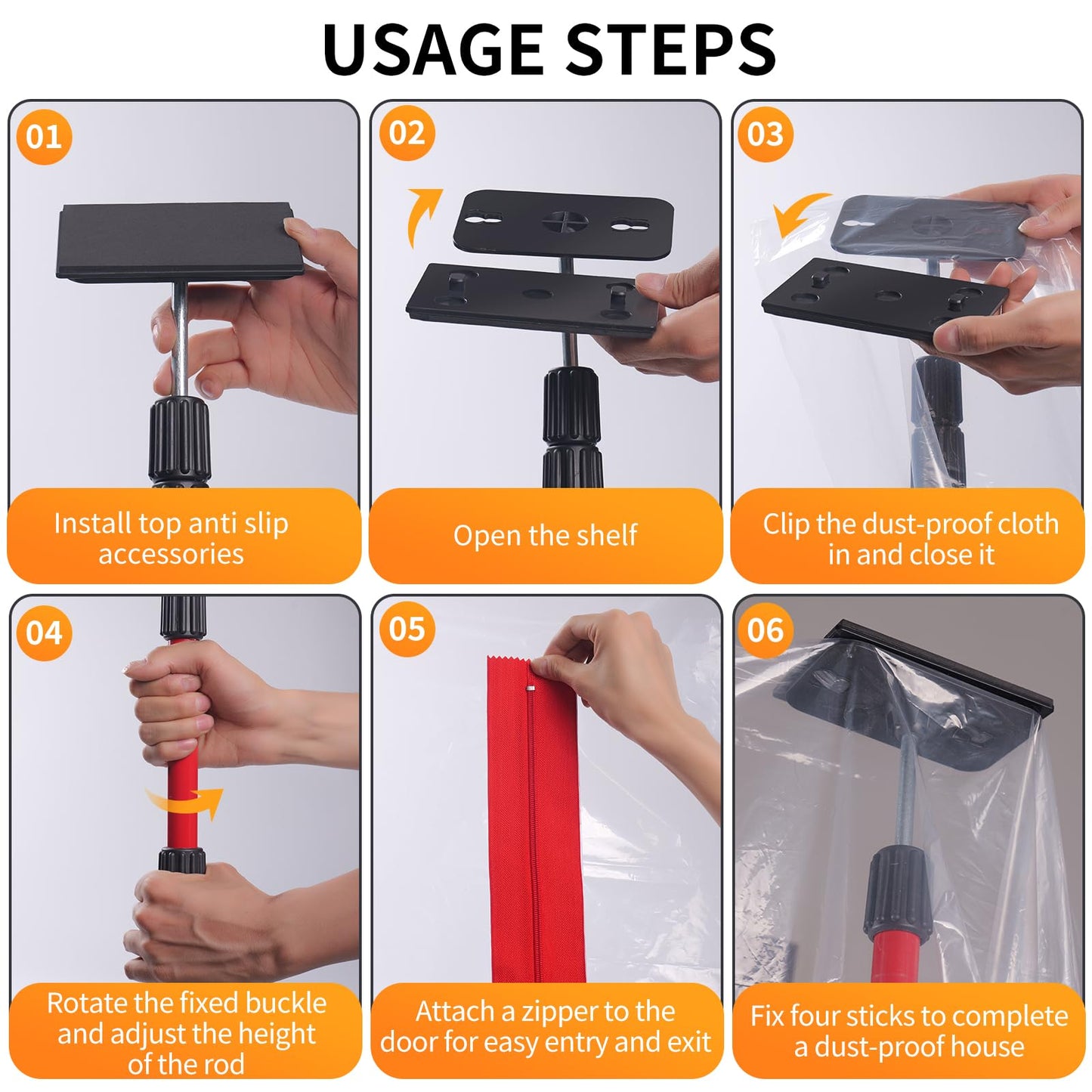 USAGE STEPS

01
Install top anti slip accessories

02
Open the shelf

03
Clip the dust-proof cloth in and close it

04
Rotate the fixed buckle and adjust the height of the rod

05
Attach a zipper to the door for easy entry and exit

06
Fix four sticks to complete a dust-proof house