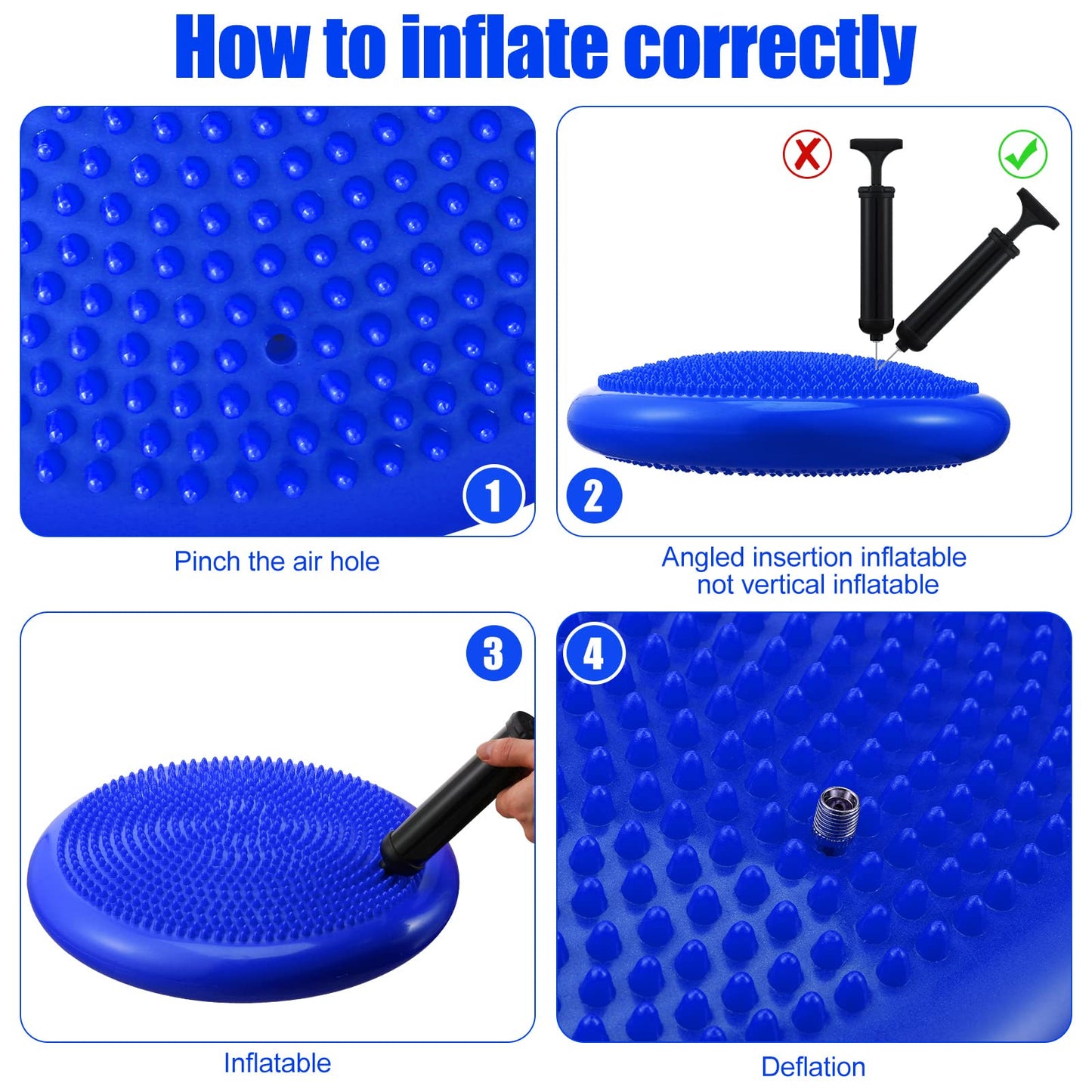 How to inflate correctly

1

Pinch the air hole

2

Angled insertion inflatable not vertical inflatable

3

Inflatable

4

Deflation