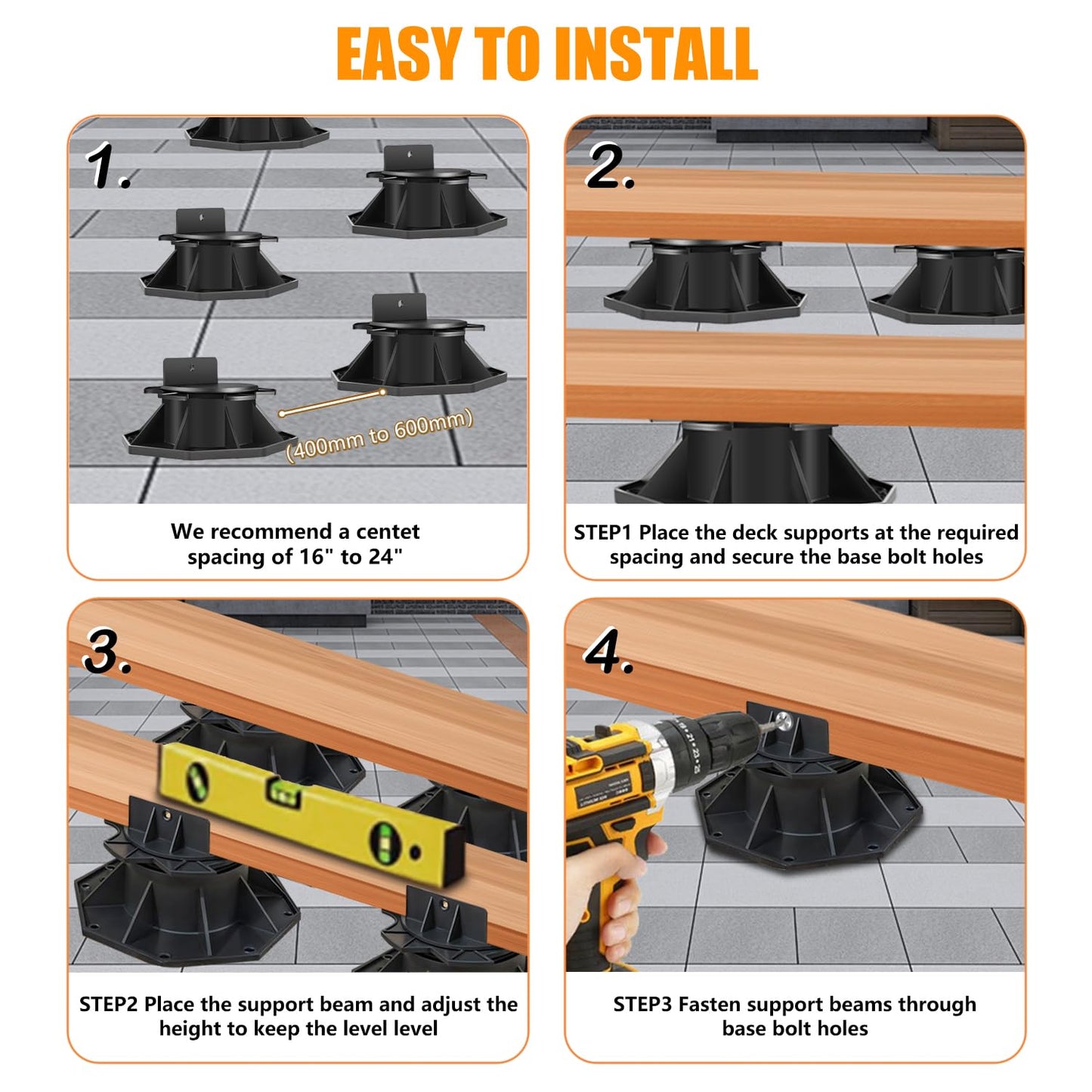 EASY TO INSTALL

1.

(400mm to 600mm)

We recommend a centet spacing of 16" to 24"

2.

STEP1 Place the deck supports at the required spacing and secure the base bolt holes

3.

STEP2 Place the support beam and adjust the height to keep the level level

4.

STEP3 Fasten support beams through base bolt holes