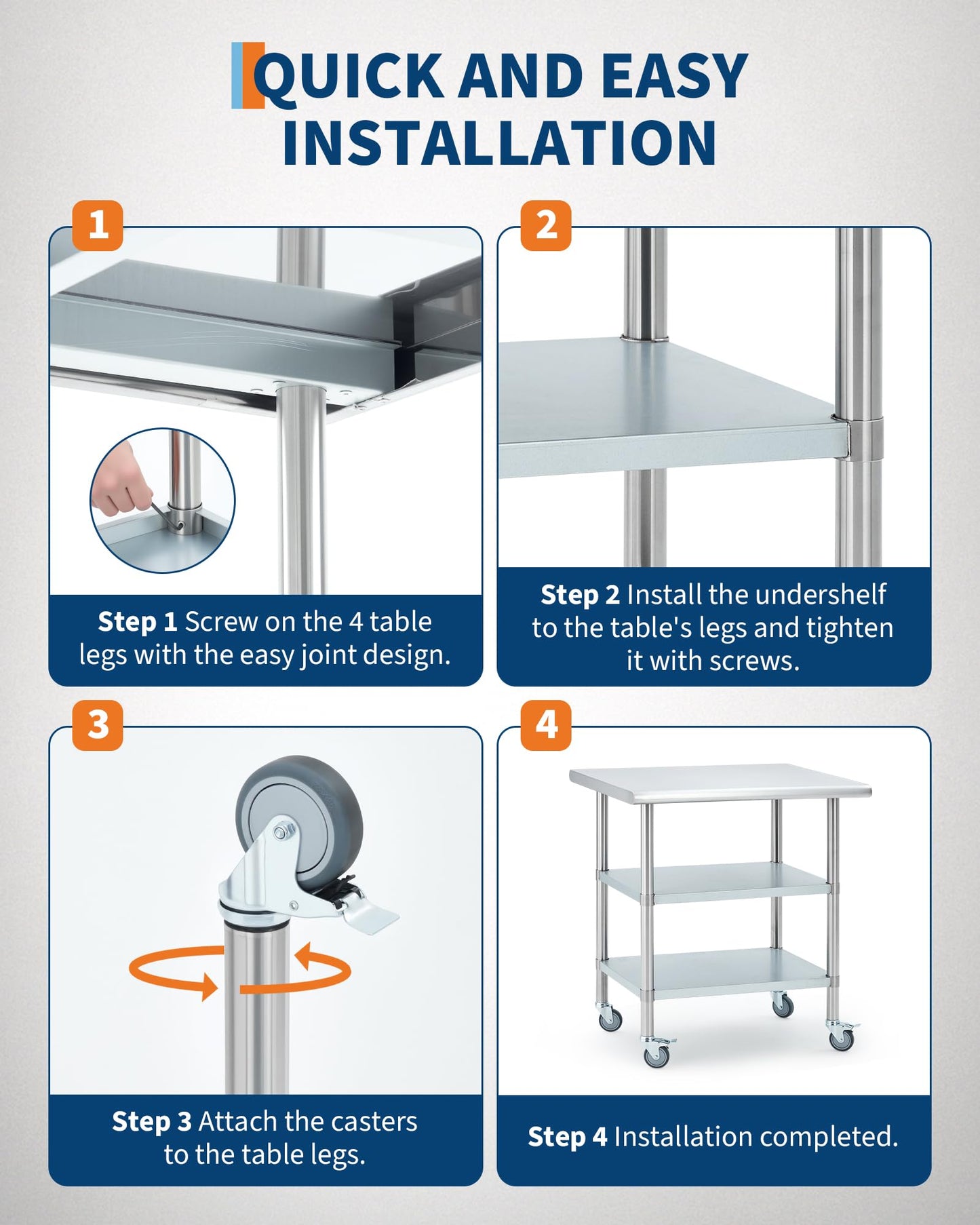 QUICK AND EASY INSTALLATION

1

Step 1 Screw on the 4 table legs with the easy joint design.

2

Step 2 Install the undershelf to the table's legs and tighten it with screws.

3

Step 3 Attach the casters to the table legs.

4

Step 4 Installation completed.