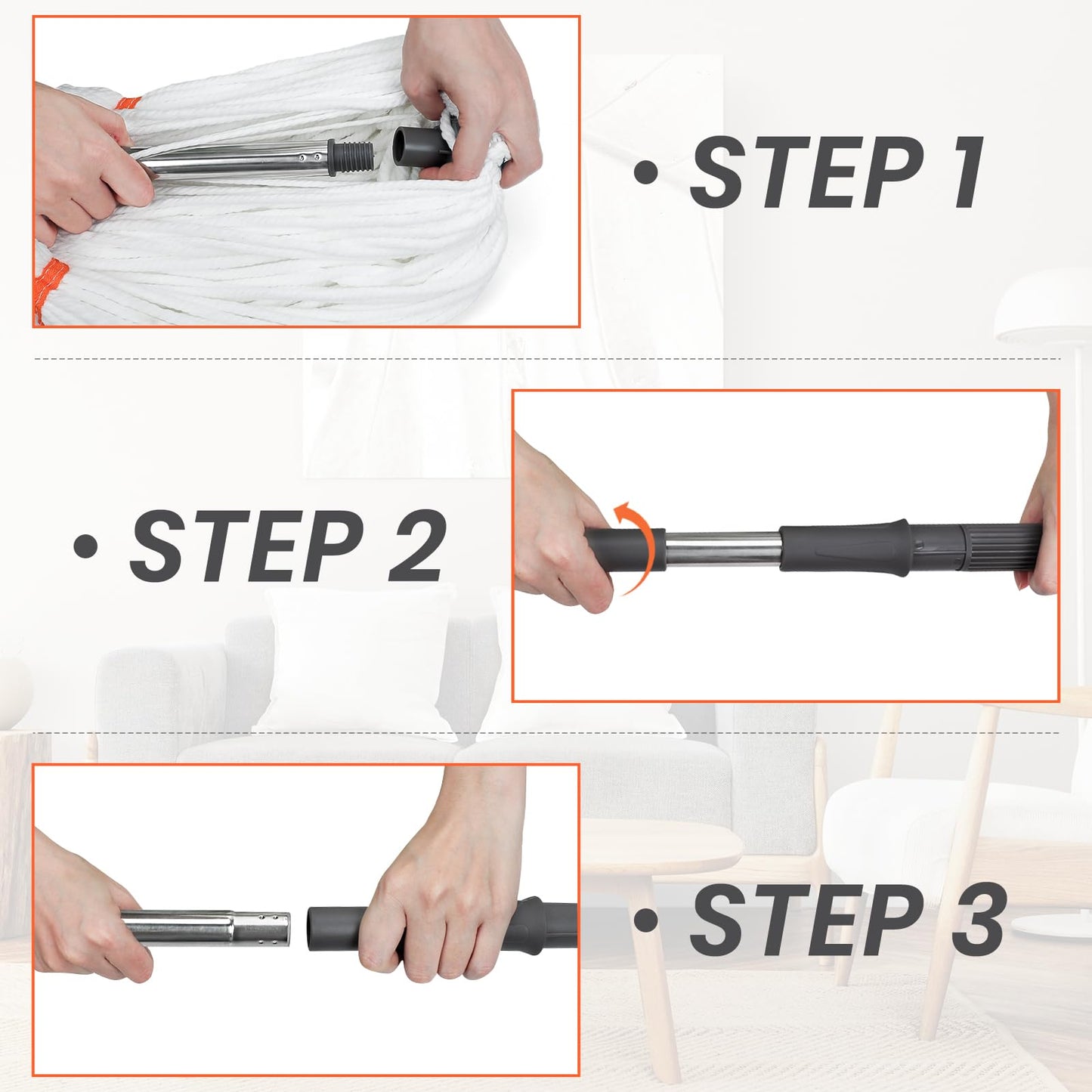 • STEP 1

• STEP 2

• STEP 3