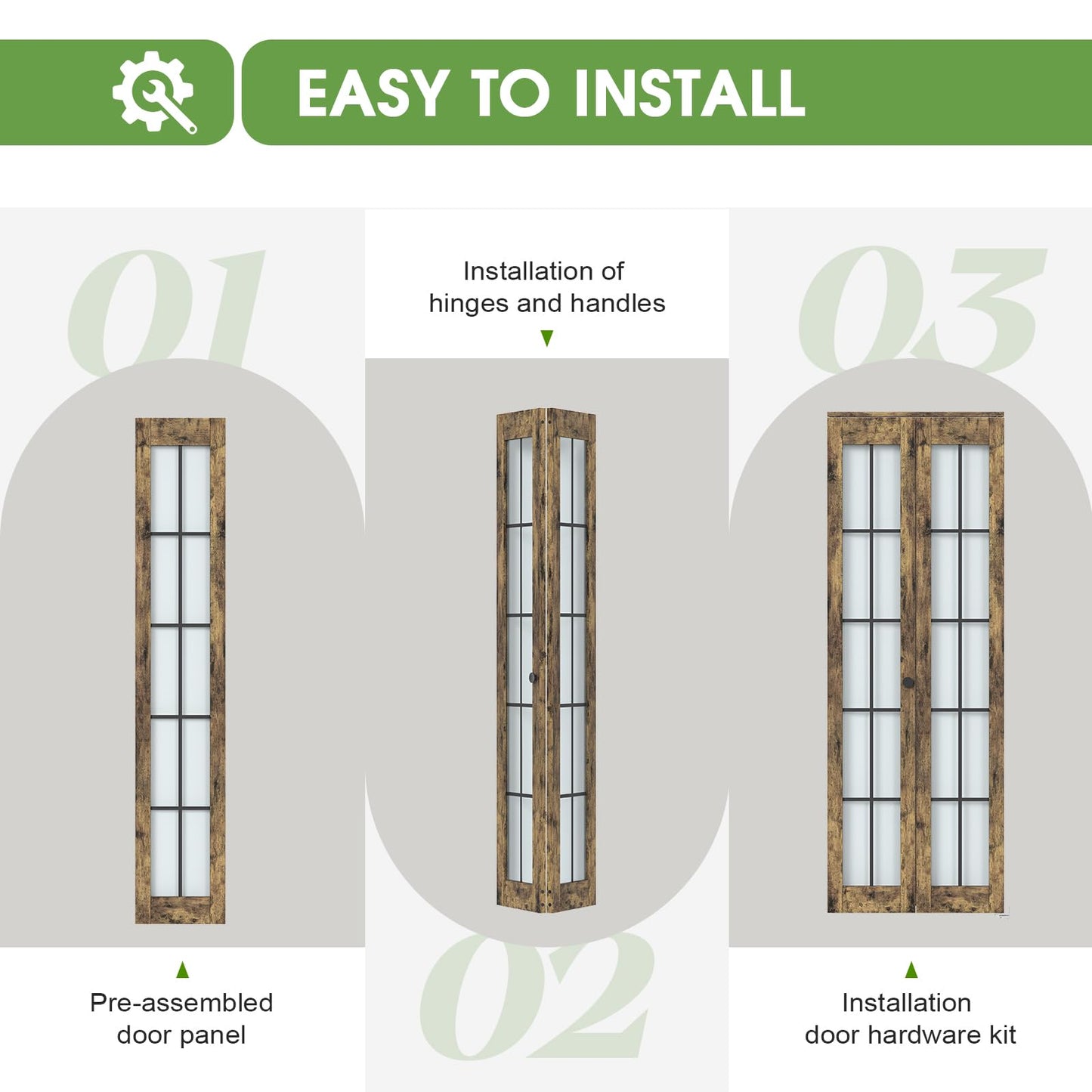 EASY TO INSTALL

01

Pre-assembled door panel

Installation of hinges and handles

02

03

Installation door hardware kit