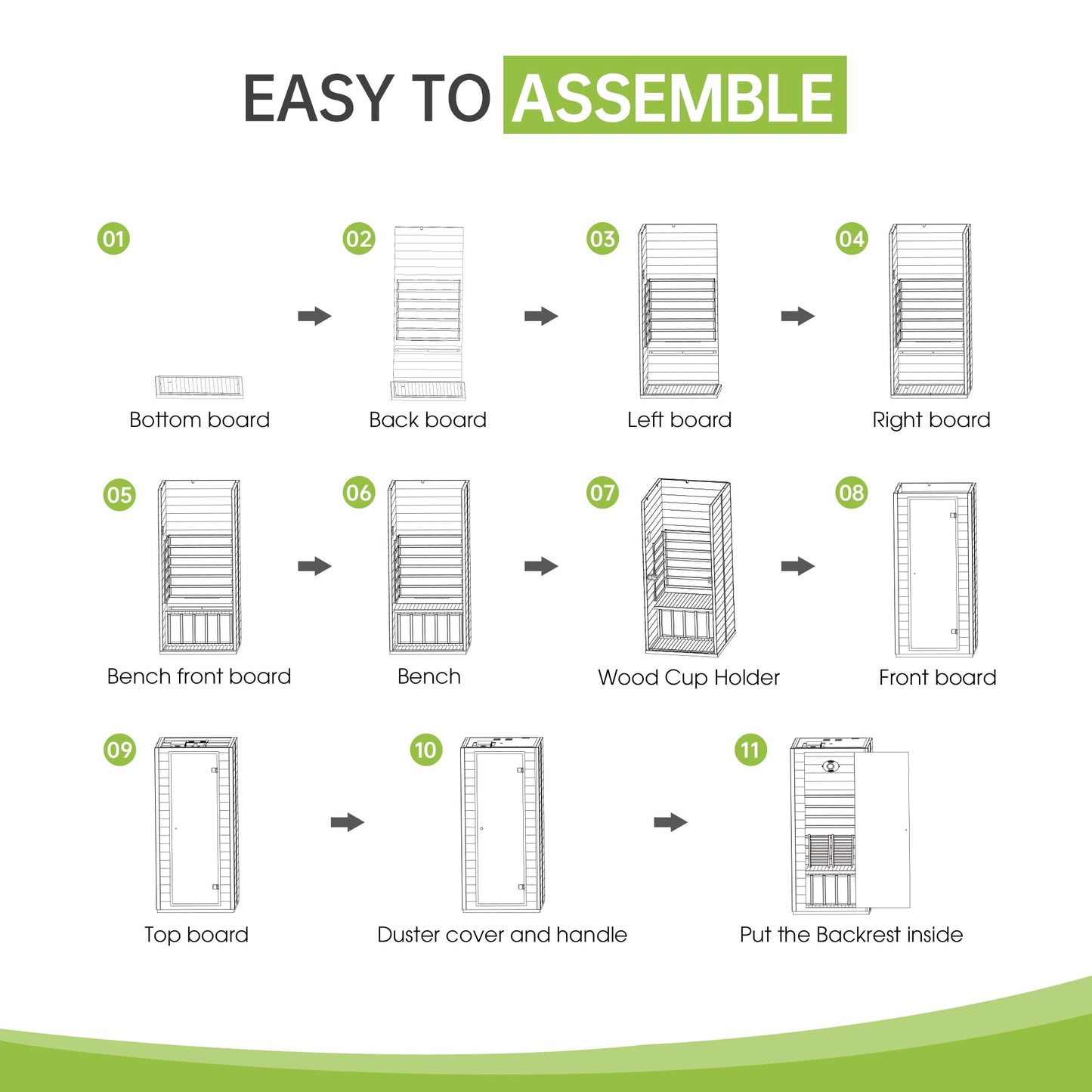 EASY TO ASSEMBLE

01
Bottom board

02
Back board

03
Left board

04
Right board

05
Bench front board

06
Bench

07
Wood Cup Holder

08
Front board

09
Top board

10
Duster cover and handle

11
Put the Backrest inside