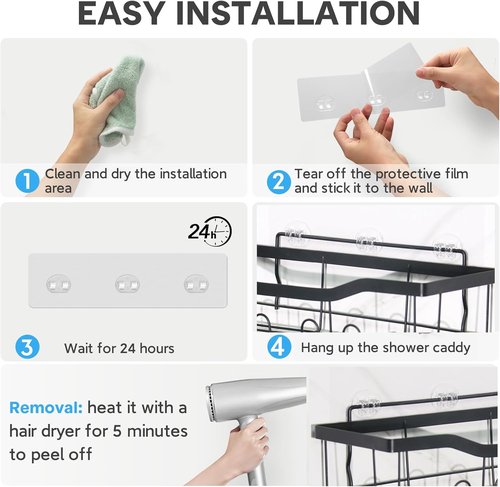 EASY INSTALLATION

1 Clean and dry the installation area

2 Tear off the protective film and stick it to the wall

24h

3 Wait for 24 hours

4 Hang up the shower caddy

Removal: heat it with a hair dryer for 5 minutes to peel off