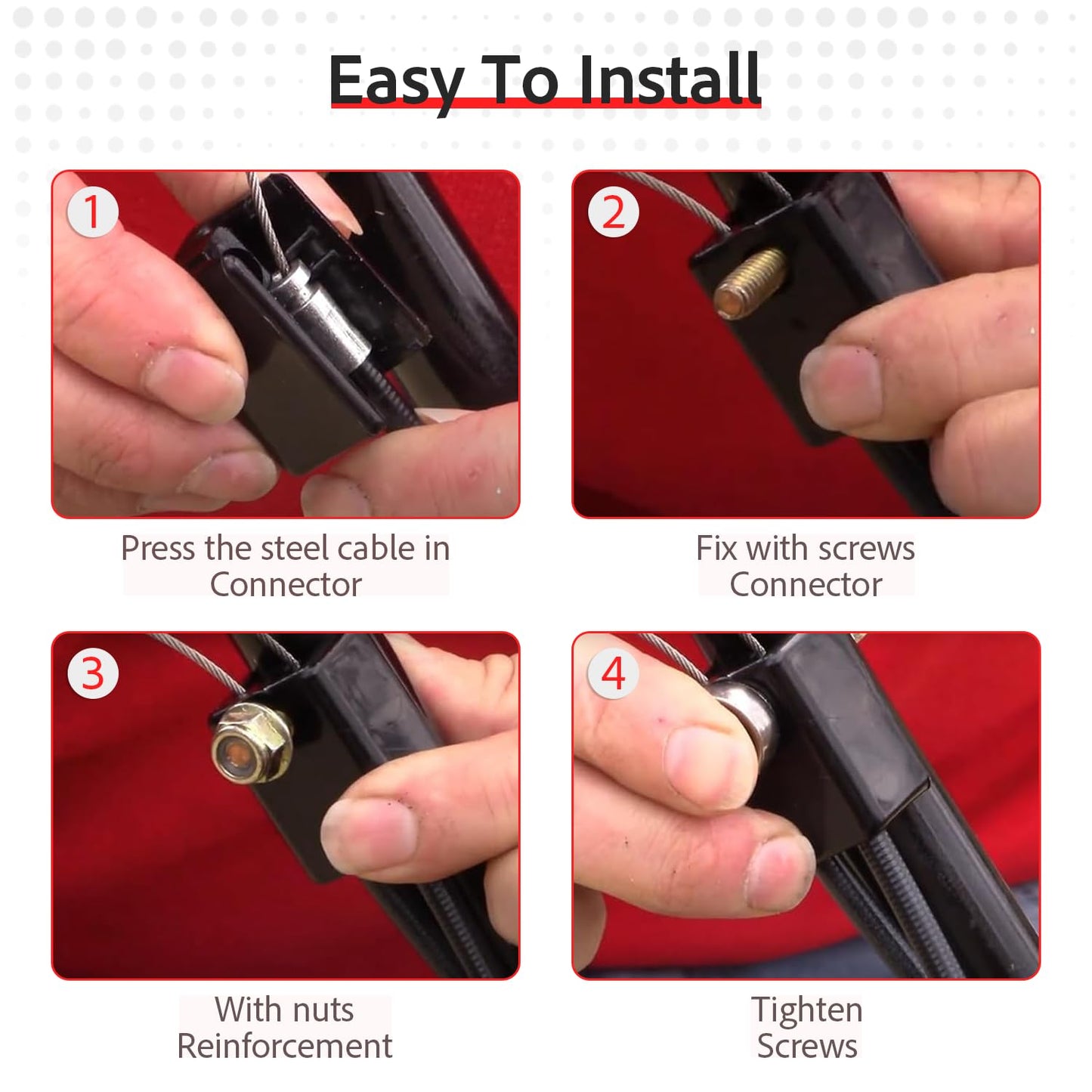 Easy To Install

1

Press the steel cable in Connector

2

Fix with screws Connector

3

With nuts Reinforcement

4

Tighten Screws