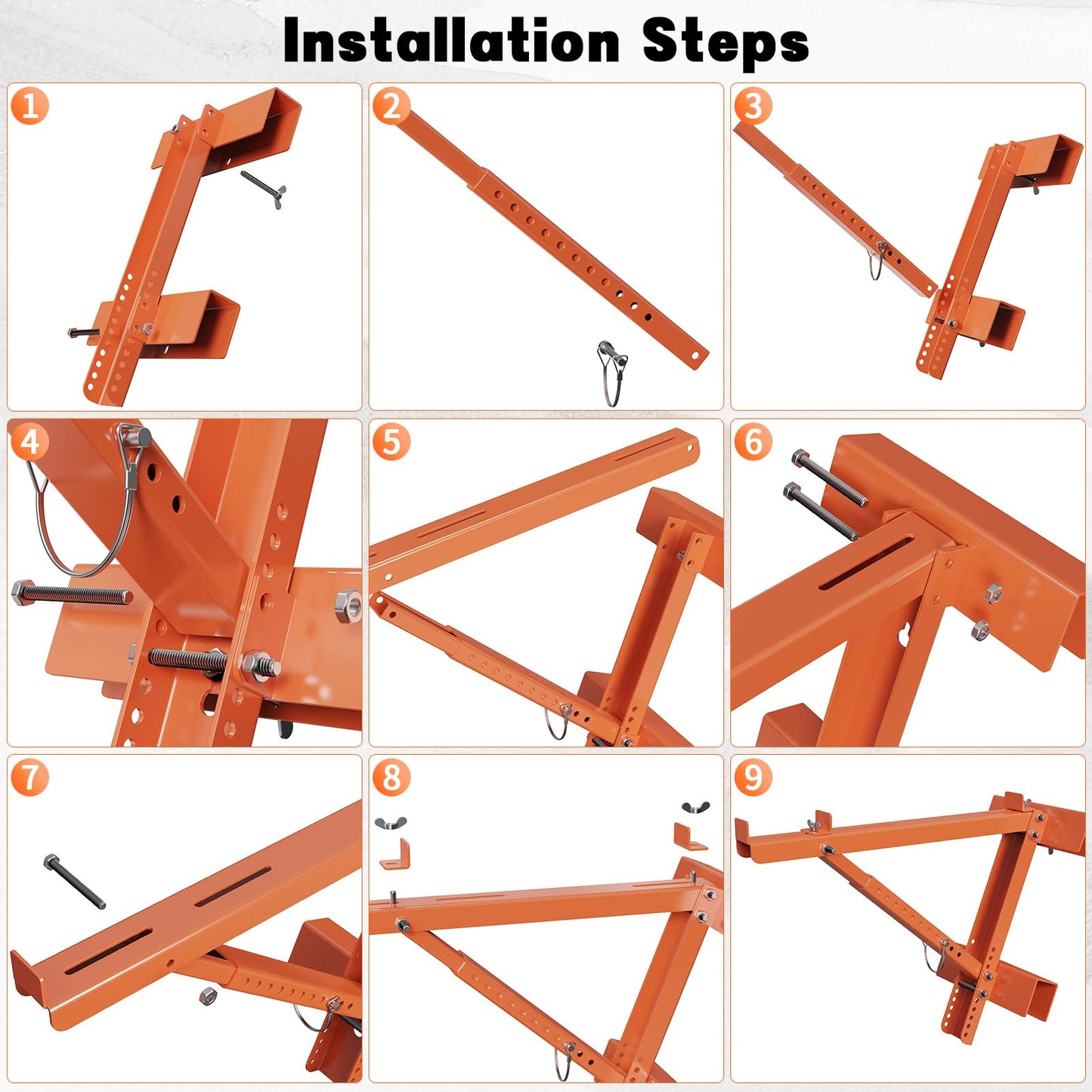 Installation Steps

1

2

3

4

5

6

7

8

9