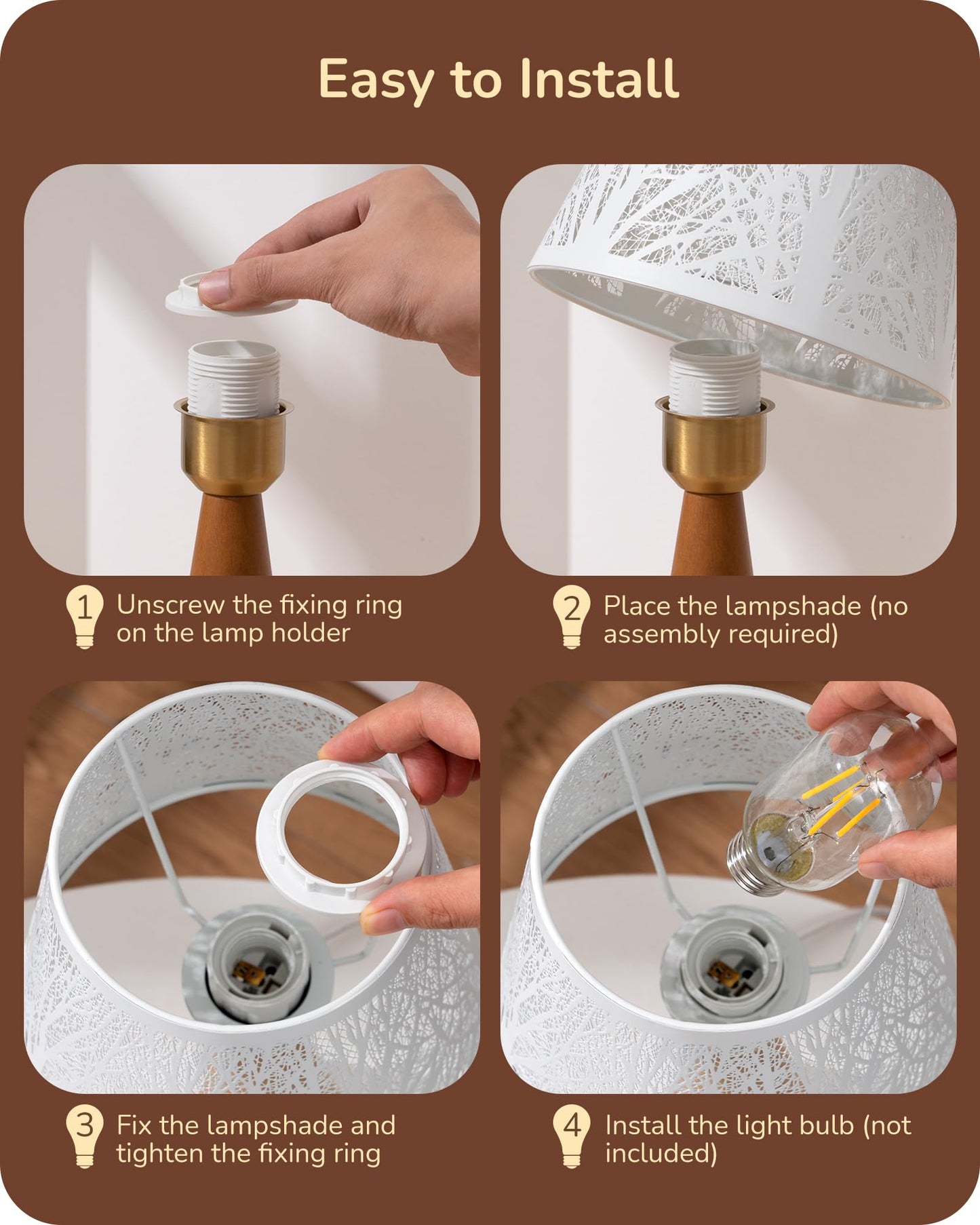 Easy to Install

1 Unscrew the fixing ring on the lamp holder

2 Place the lampshade (no assembly required)

3 Fix the lampshade and tighten the fixing ring

4 Install the light bulb (not included)