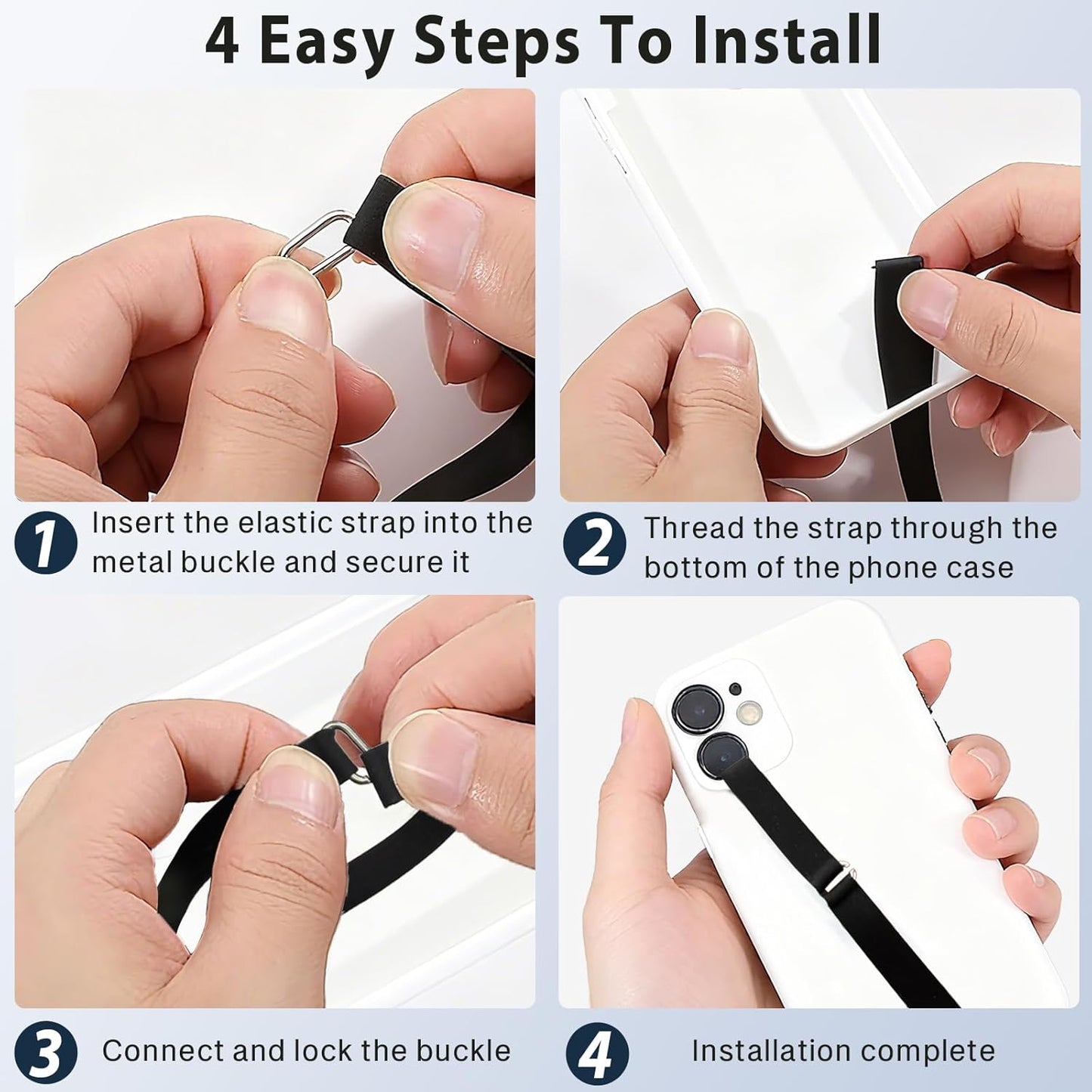 4 Easy Steps To Install

1 Insert the elastic strap into the metal buckle and secure it

2 Thread the strap through the bottom of the phone case

3 Connect and lock the buckle

4 Installation complete