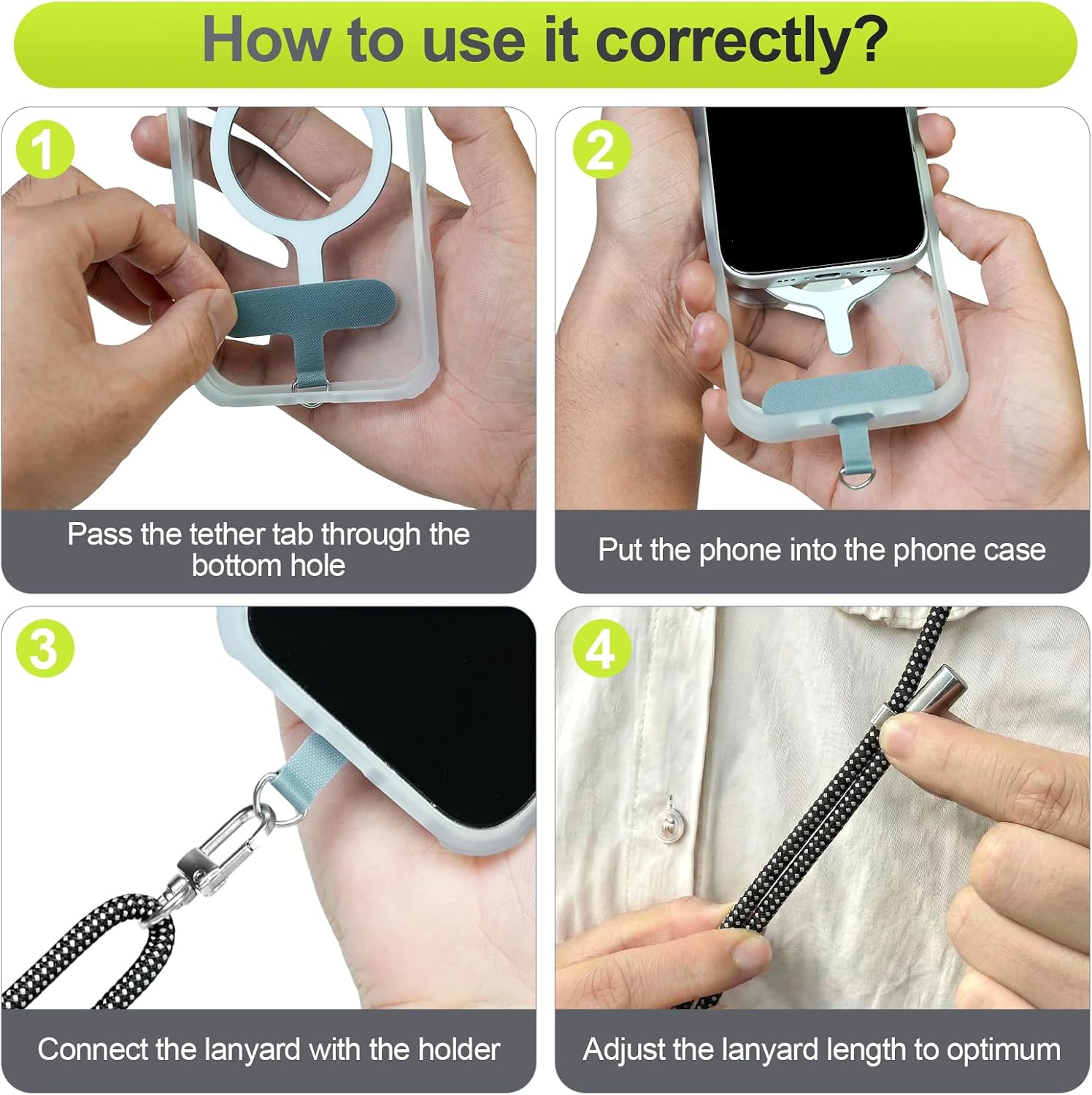 How to use it correctly?

1

Pass the tether tab through the bottom hole

2

Put the phone into the phone case

3

Connect the lanyard with the holder

4

Adjust the lanyard length to optimum