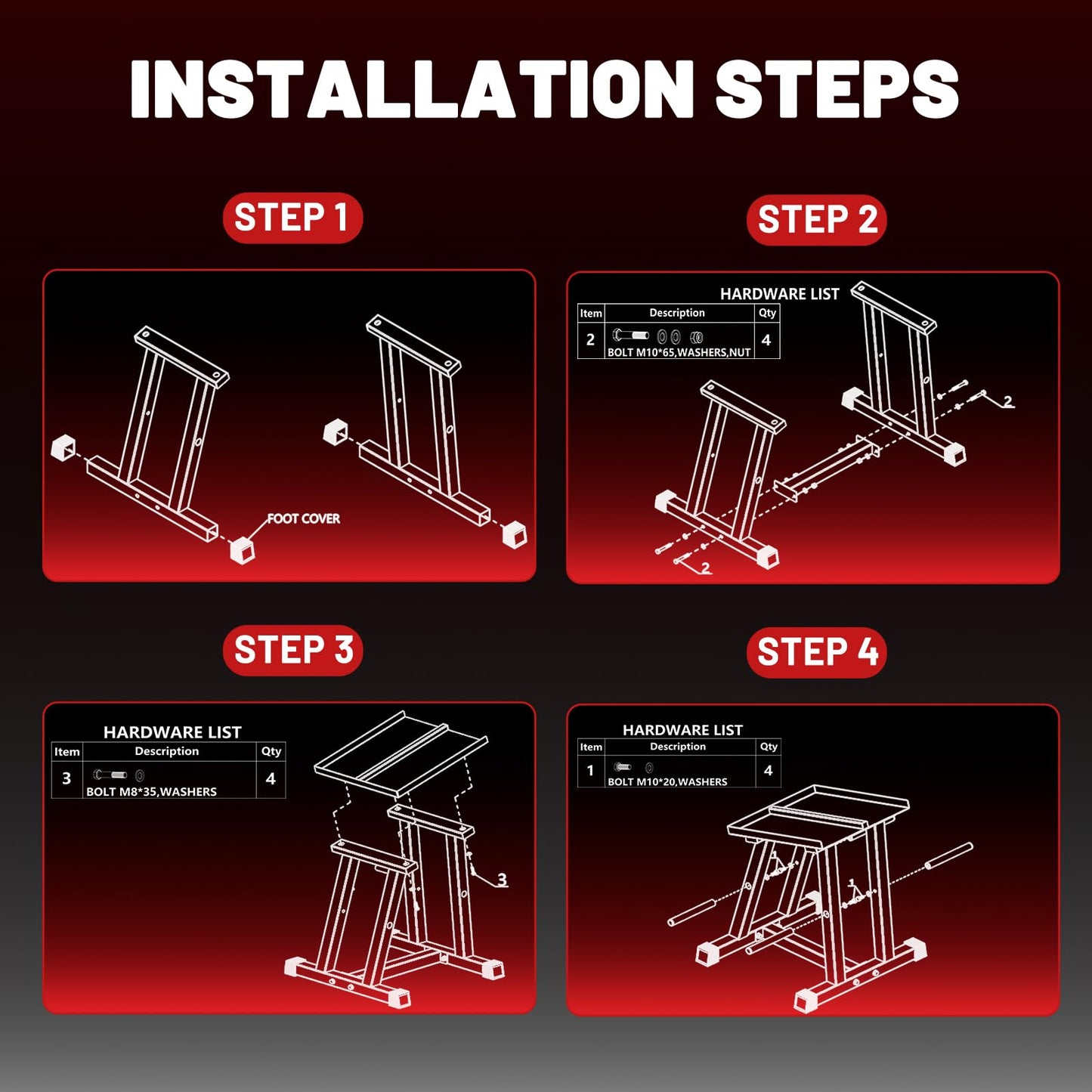 INSTALLATION STEPS

STEP 1

FOOT COVER

STEP 2

HARDWARE LIST

| Item | Description | Qty |
|---|---|---|
| 2 | BOLT M10*65,WASHERS,NUT | 4 |

2

2

STEP 3

HARDWARE LIST

| Item | Description | Qty |
|---|---|---|
| 3 | BOLT M8*35,WASHERS | 4 |

3

STEP 4

HARDWARE LIST

| Item | Description | Qty |
|---|---|---|
| 1 | BOLT M10*20,WASHERS | 4 |

1

1