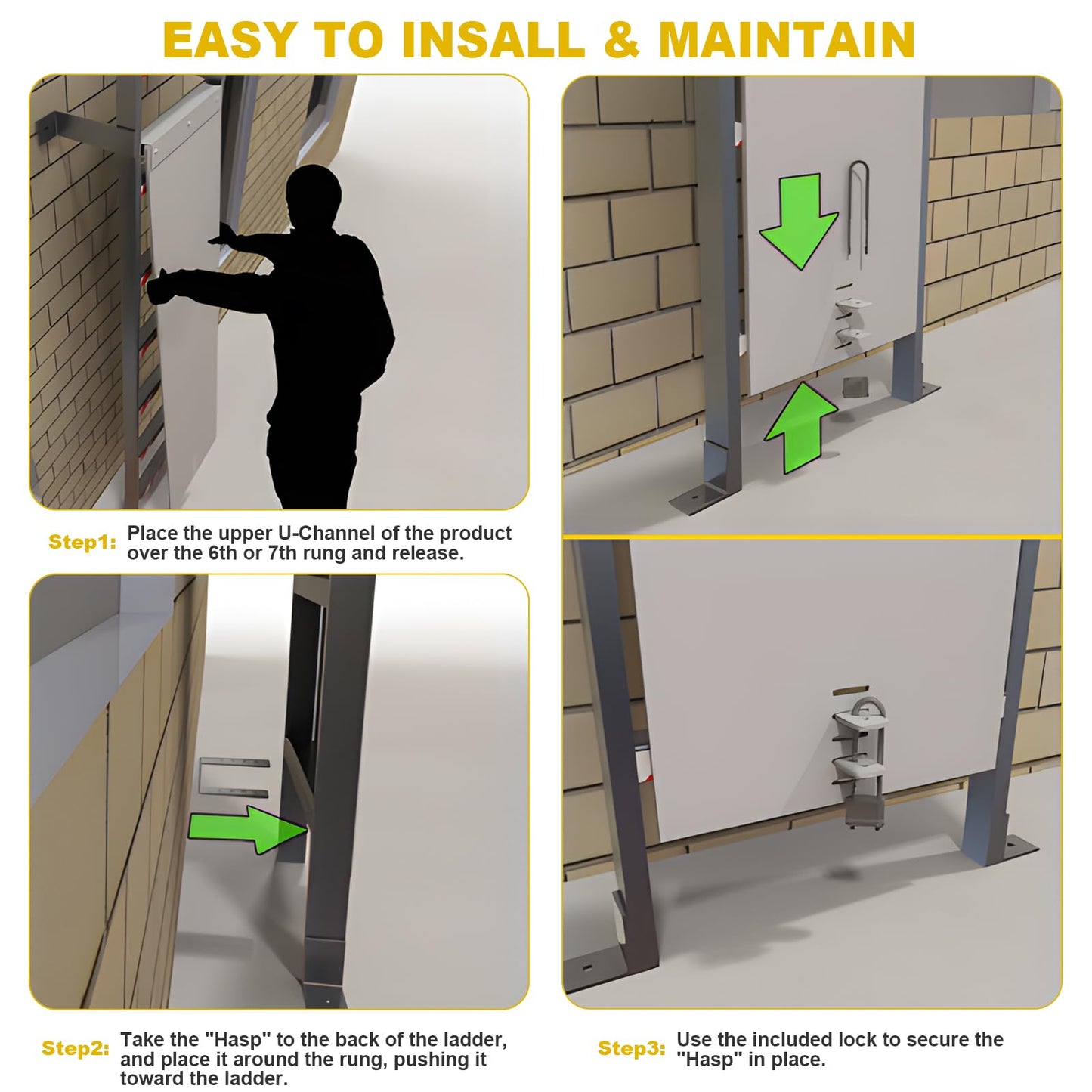 EASY TO INSALL & MAINTAIN

Step1: Place the upper U-Channel of the product over the 6th or 7th rung and release.

Step2: Take the "Hasp" to the back of the ladder, and place it around the rung, pushing it toward the ladder.

Step3: Use the included lock to secure the "Hasp" in place.