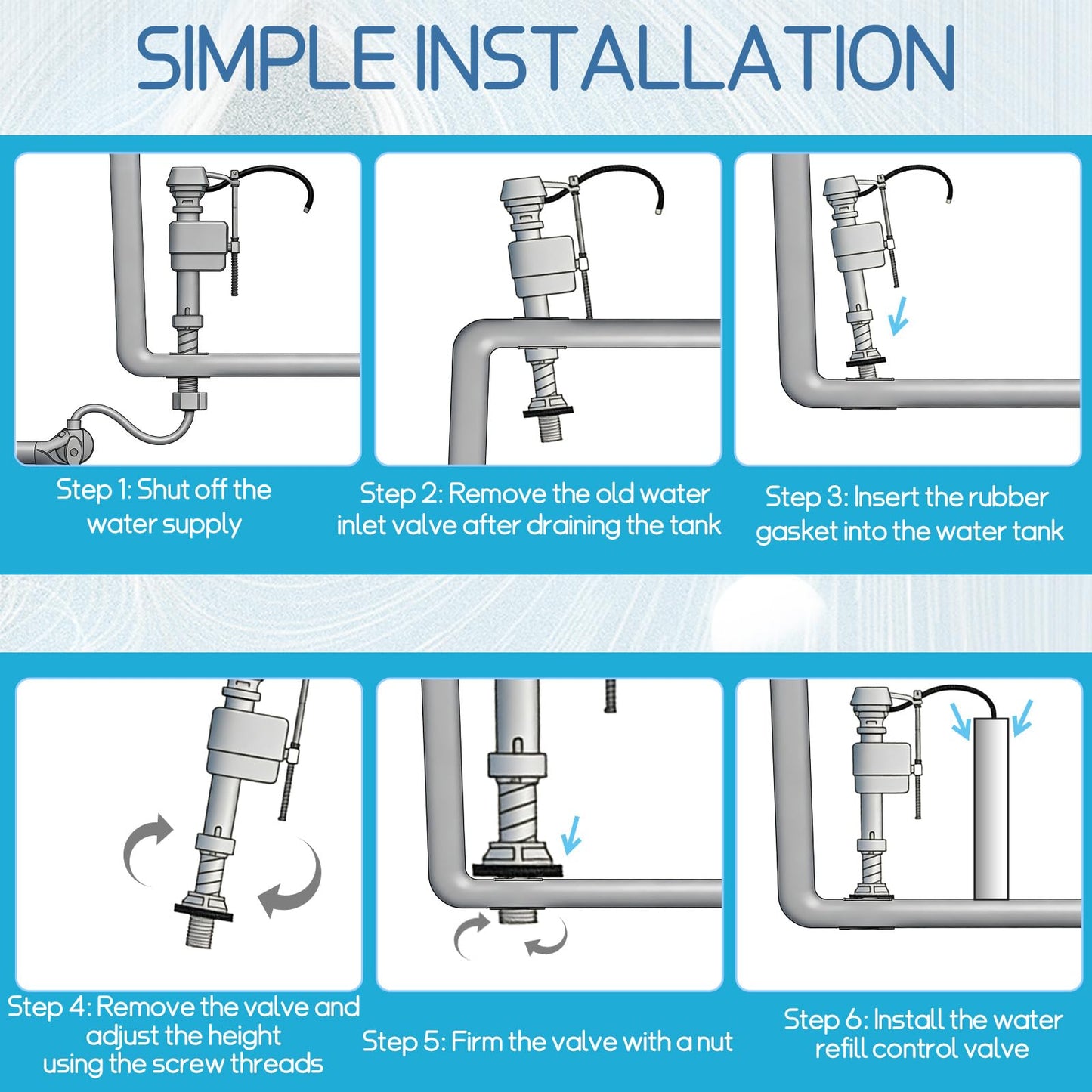 SIMPLE INSTALLATION

Step 1: Shut off the water supply

Step 2: Remove the old water inlet valve after draining the tank

Step 3: Insert the rubber gasket into the water tank

Step 4: Remove the valve and adjust the height using the screw threads

Step 5: Firm the valve with a nut

Step 6: Install the water refill control valve