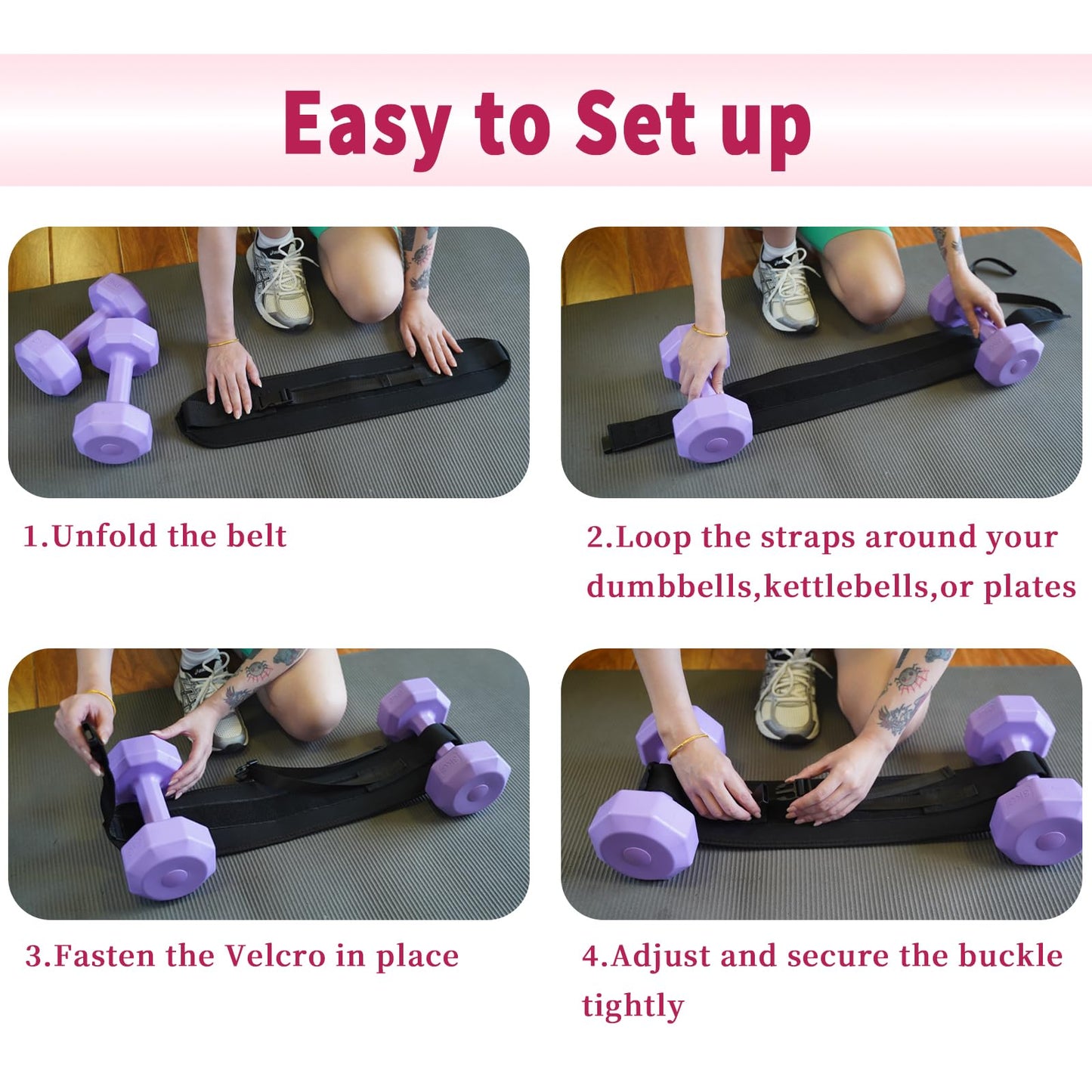 Easy to Set up

1.Unfold the belt

2.Loop the straps around your dumbbells,kettlebells,or plates

3.Fasten the Velcro in place

4.Adjust and secure the buckle tightly