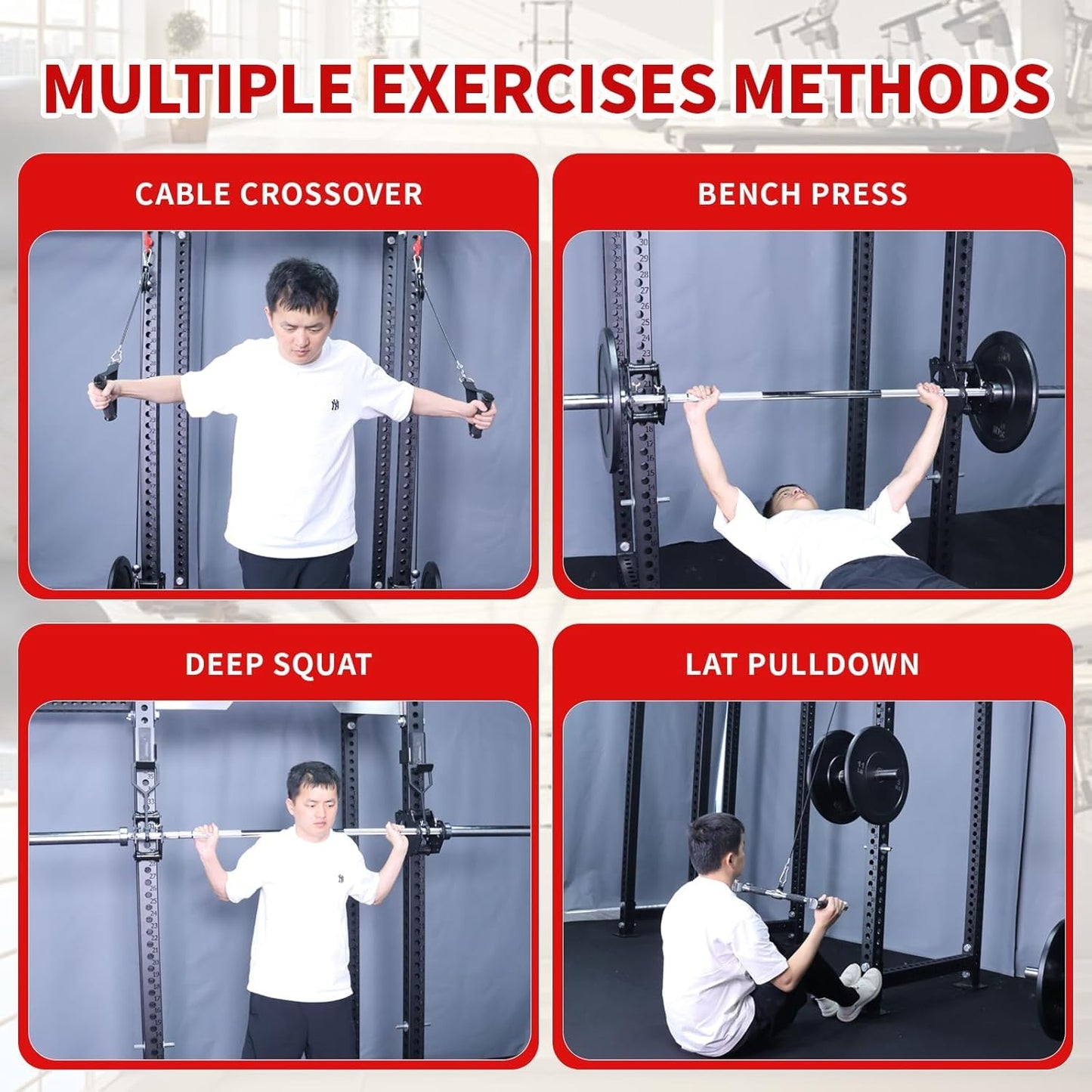 MULTIPLE EXERCISES METHODS

CABLE CROSSOVER

BENCH PRESS

DEEP SQUAT

LAT PULLDOWN