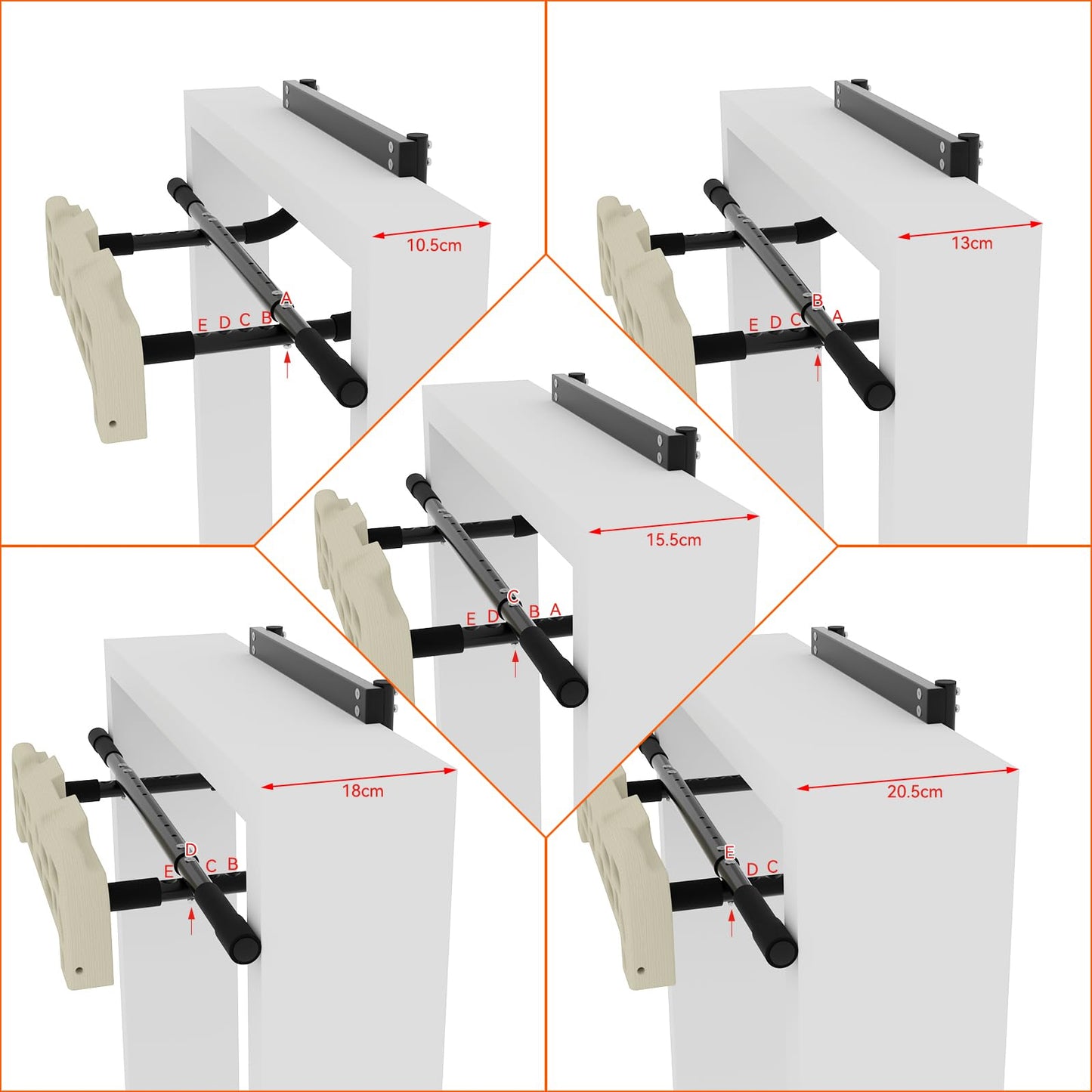 10.5cm
E D C B A

13cm
E D C B A

15.5cm
E D C B A

18cm
E D C B

20.5cm
E D C