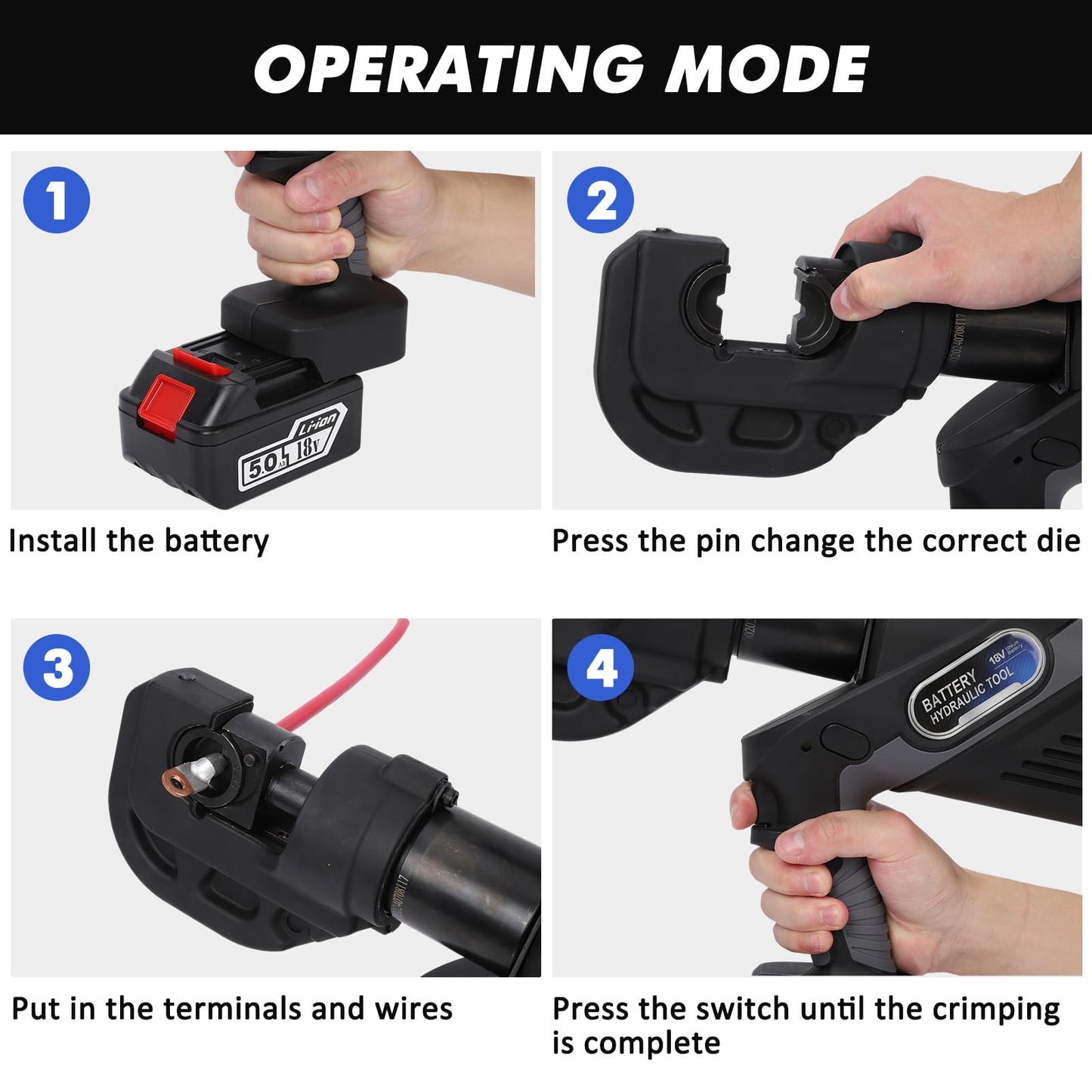 OPERATING MODE

1

Li-ion
5.0Ah 18V

Install the battery

2

Press the pin change the correct die

3

Put in the terminals and wires

4

BATTERY
HYDRAULIC TOOL
18V lithium Battery

Press the switch until the crimping is complete