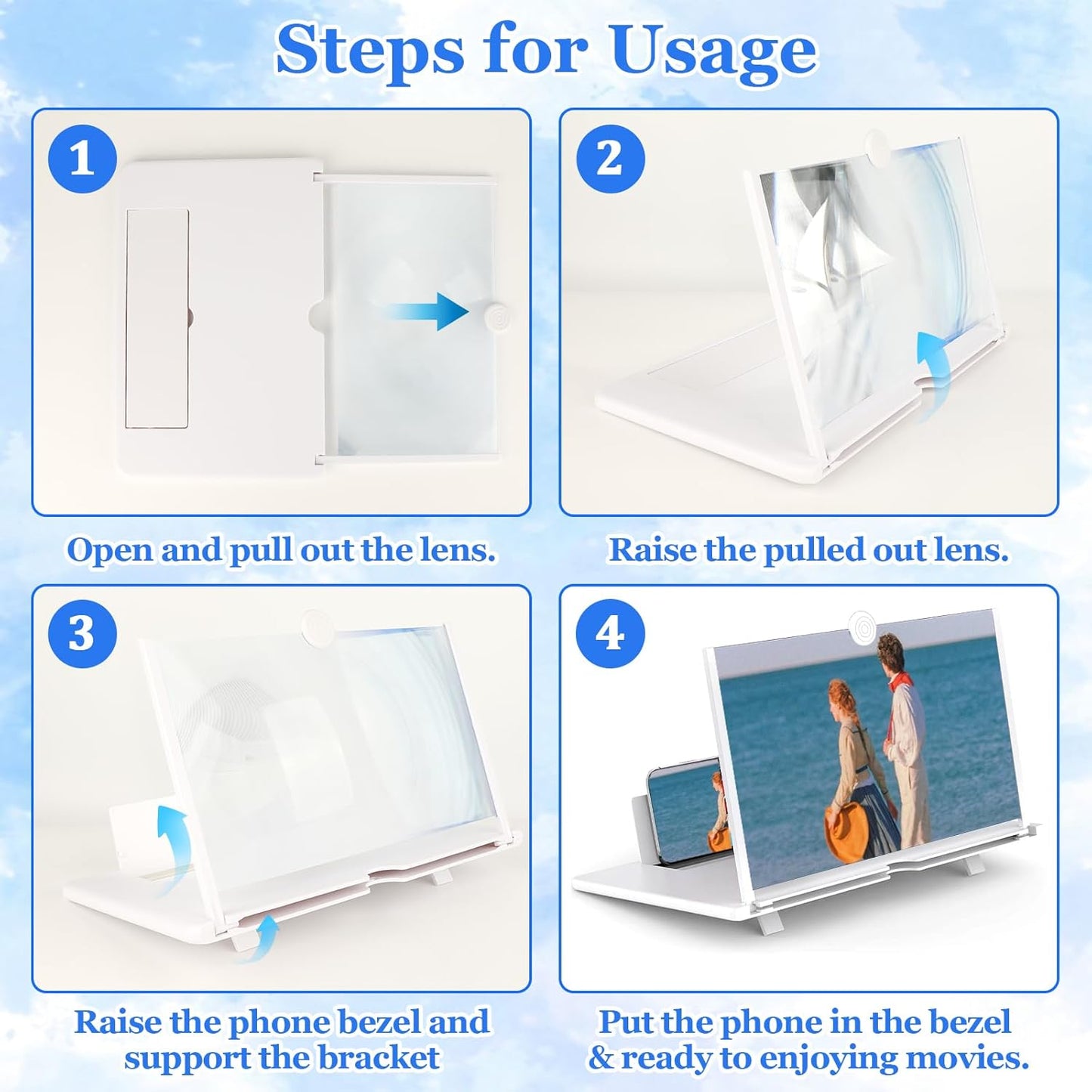 Steps for Usage

1

Open and pull out the lens.

2

Raise the pulled out lens.

3

Raise the phone bezel and support the bracket

4

Put the phone in the bezel & ready to enjoying movies.