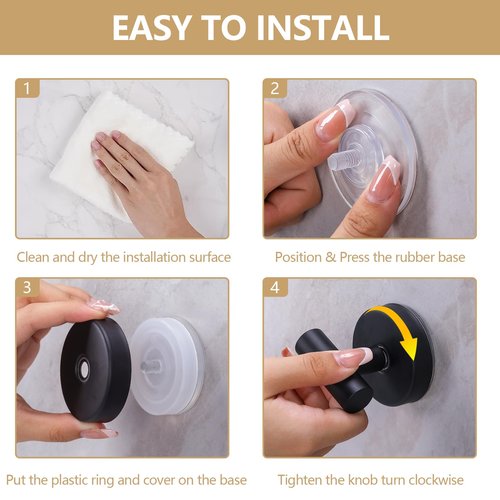 EASY TO INSTALL

1

Clean and dry the installation surface

2

Position & Press the rubber base

3

Put the plastic ring and cover on the base

4

Tighten the knob turn clockwise