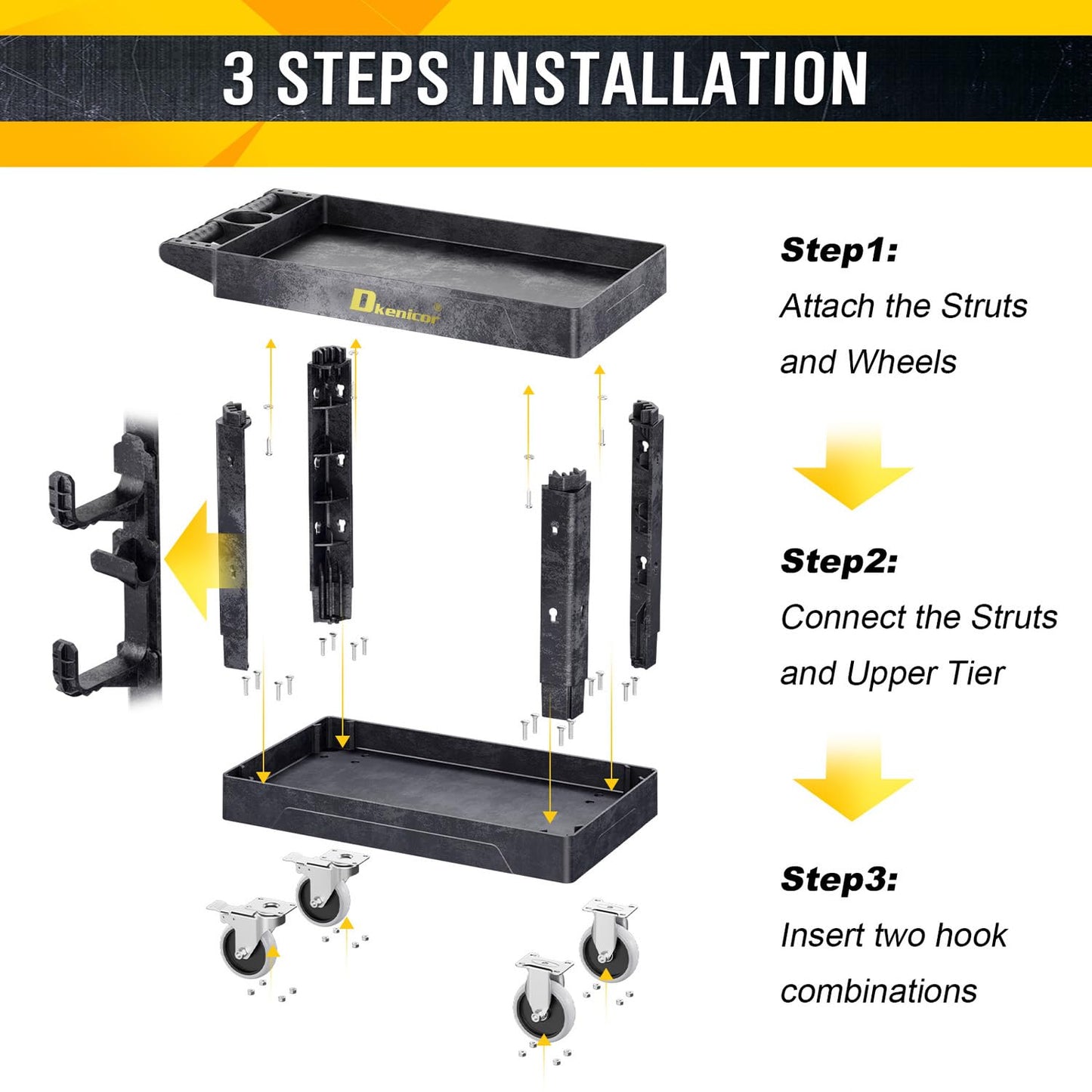 3 STEPS INSTALLATION

Dkenicor®

Step1:
Attach the Struts and Wheels

Step2:
Connect the Struts and Upper Tier

Step3:
Insert two hook combinations