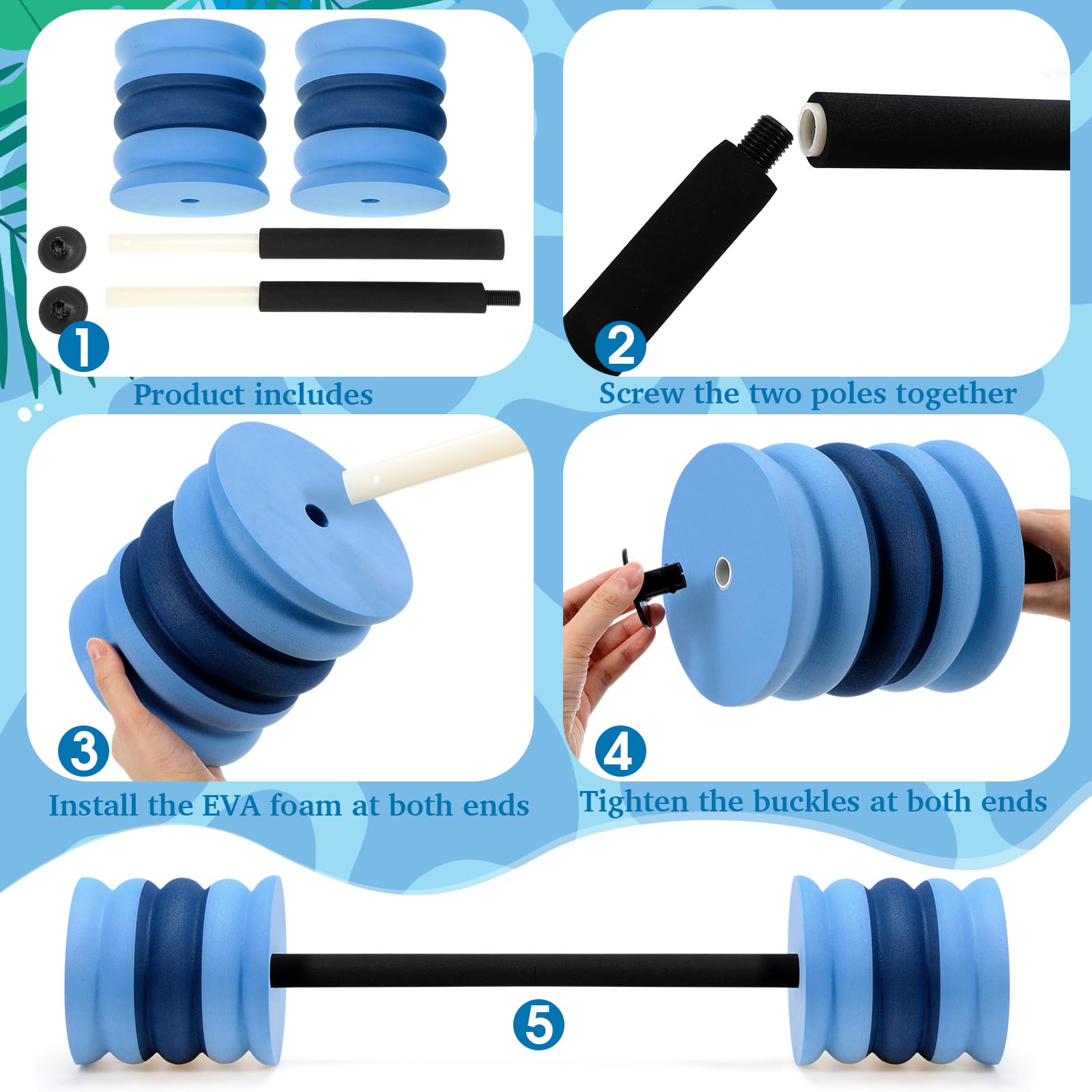 1
Product includes

2
Screw the two poles together

3
Install the EVA foam at both ends

4
Tighten the buckles at both ends

5