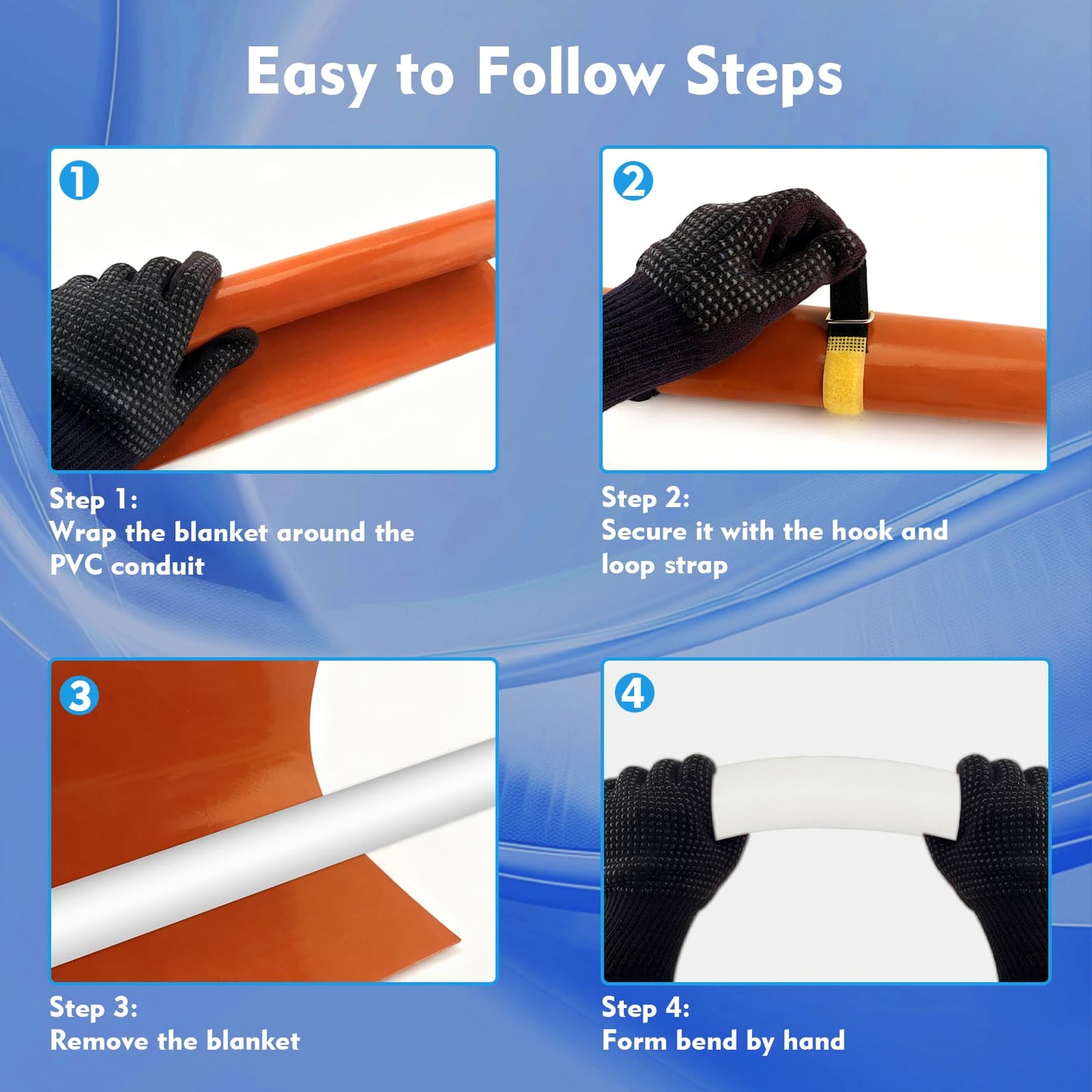 Easy to Follow Steps

1

Step 1:
Wrap the blanket around the PVC conduit

2

Step 2:
Secure it with the hook and loop strap

3

Step 3:
Remove the blanket

4

Step 4:
Form bend by hand