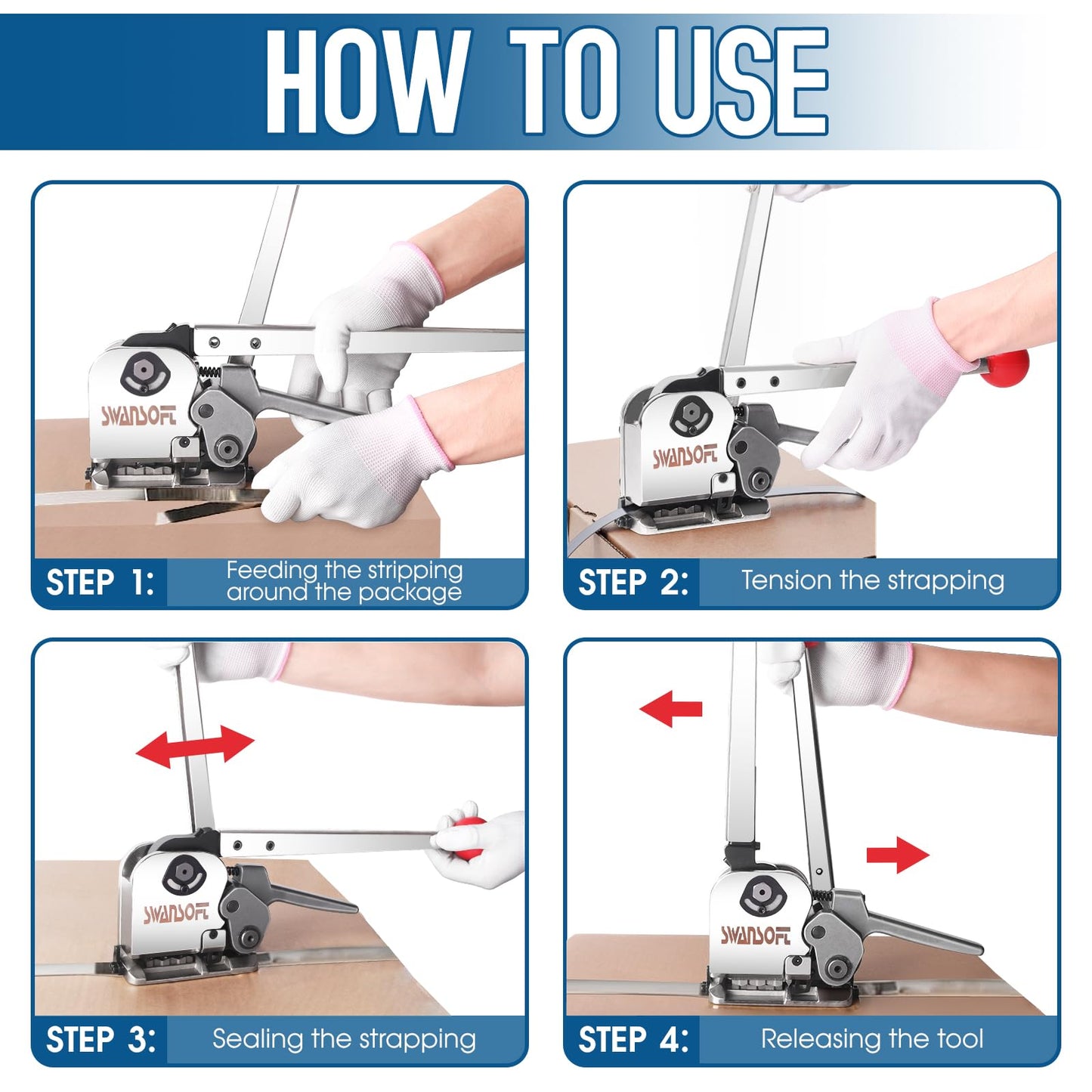 HOW TO USE

SWANSOFT

STEP 1: Feeding the stripping around the package

SWANSOFT

STEP 2: Tension the strapping

SWANSOFT

STEP 3: Sealing the strapping

SWANSOFT

STEP 4: Releasing the tool