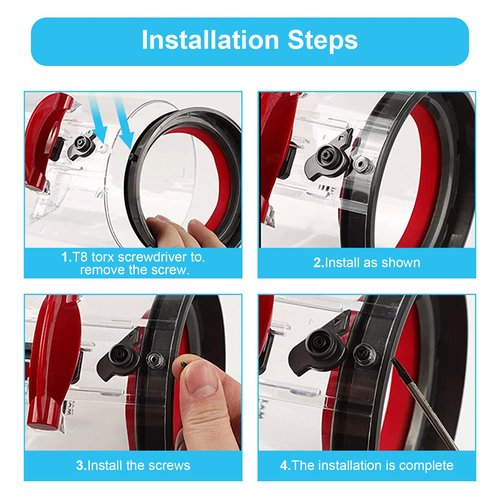 Installation Steps

1.T8 torx screwdriver to. remove the screw.

2.Install as shown

3.Install the screws

4.The installation is complete