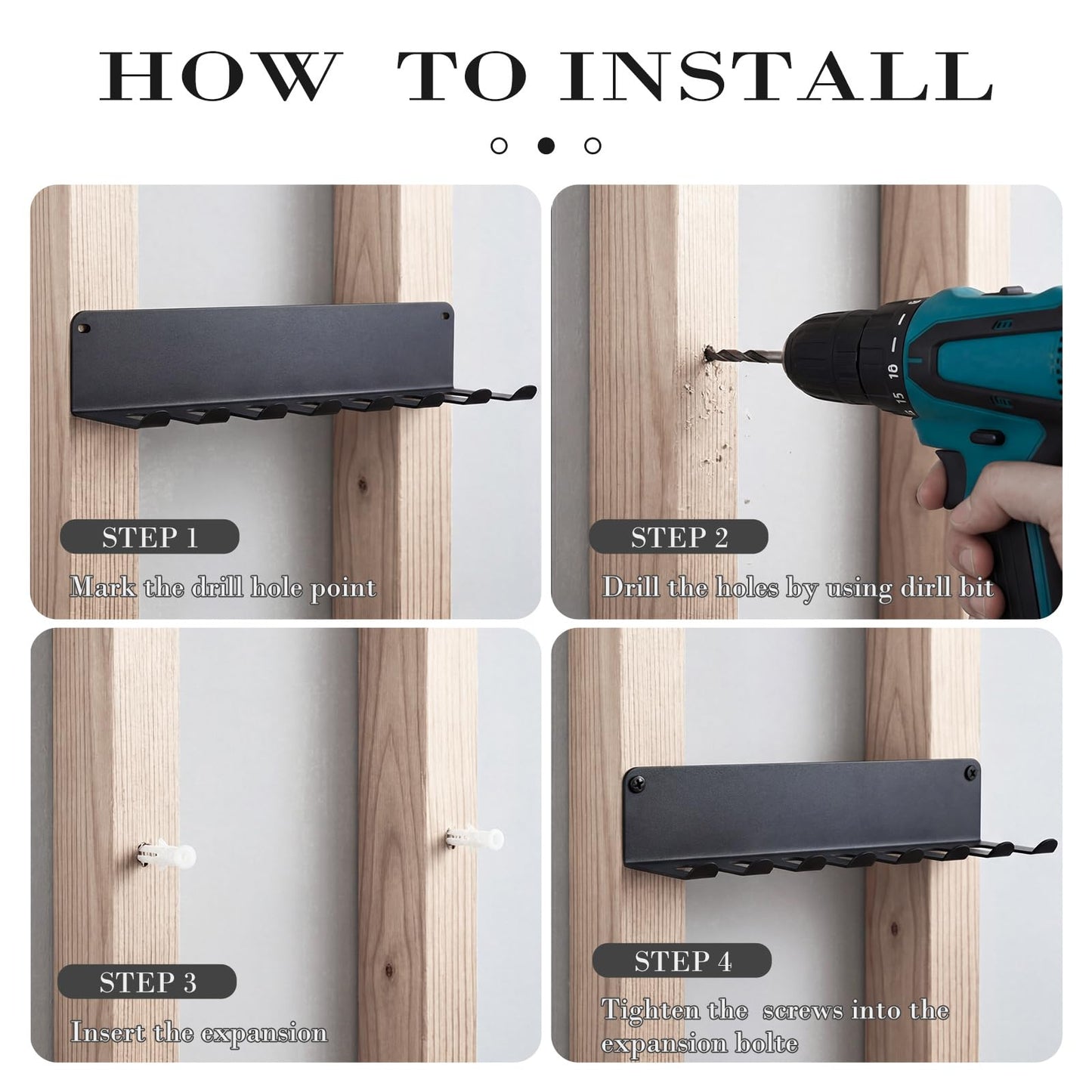 HOW TO INSTALL

STEP 1

Mark the drill hole point

STEP 2

Drill the holes by using dirll bit

STEP 3

Insert the expansion

STEP 4

Tighten the screws into the expansion bolte