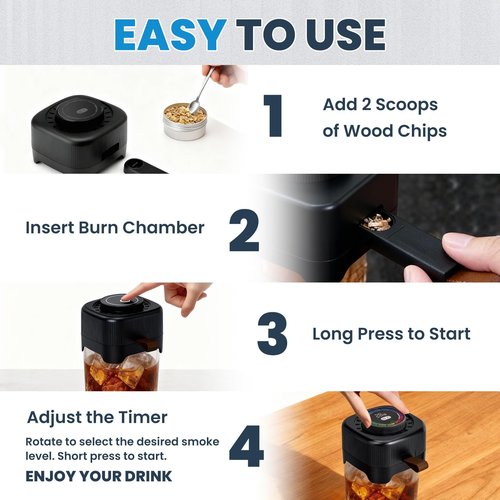 EASY TO USE

1 Add 2 Scoops of Wood Chips

Insert Burn Chamber 2

3 Long Press to Start

Adjust the Timer

Rotate to select the desired smoke level. Short press to start.

ENJOY YOUR DRINK

4