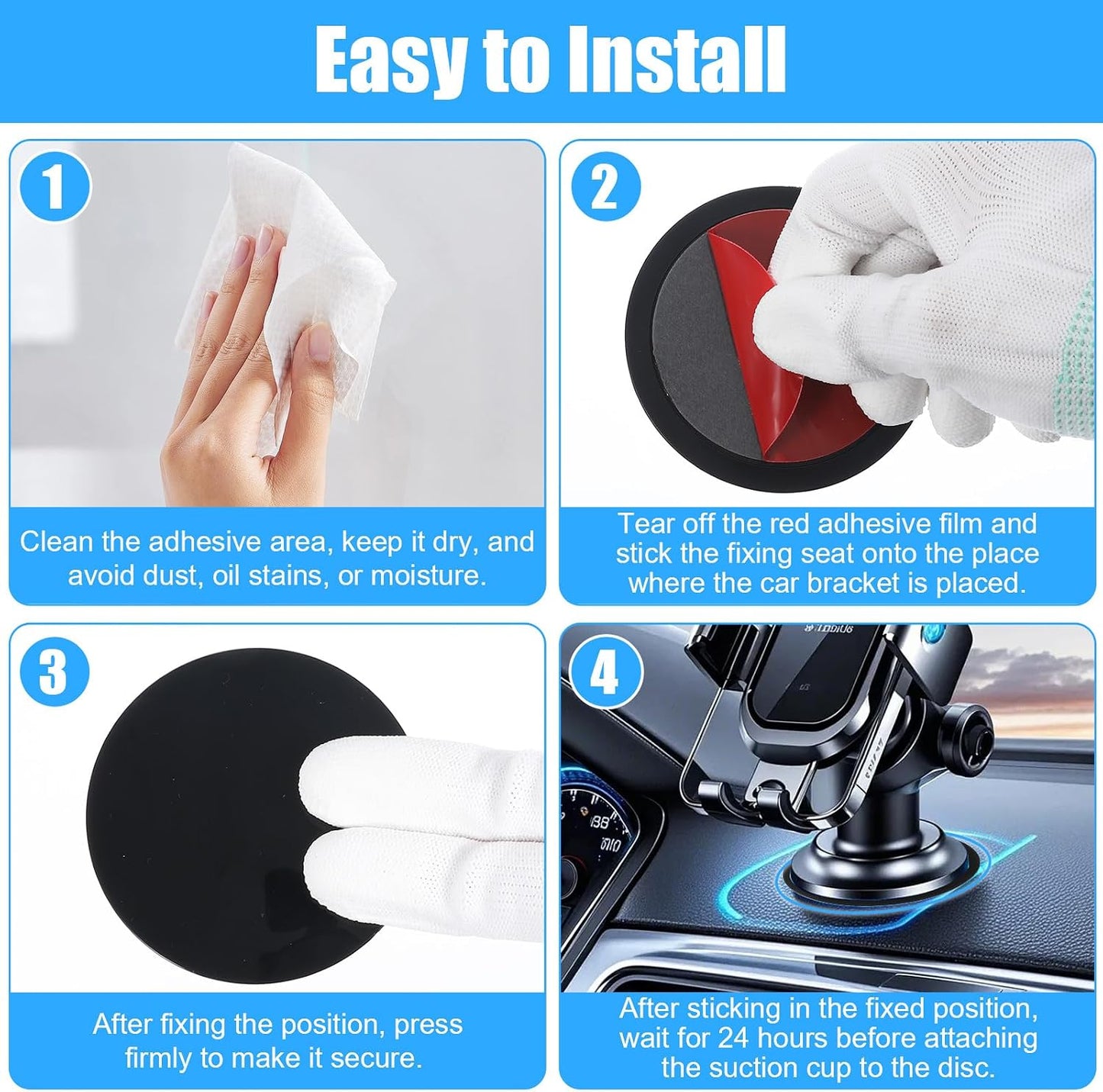 Easy to Install

1

Clean the adhesive area, keep it dry, and avoid dust, oil stains, or moisture.

2

Tear off the red adhesive film and stick the fixing seat onto the place where the car bracket is placed.

3

After fixing the position, press firmly to make it secure.

4

After sticking in the fixed position, wait for 24 hours before attaching the suction cup to the disc.