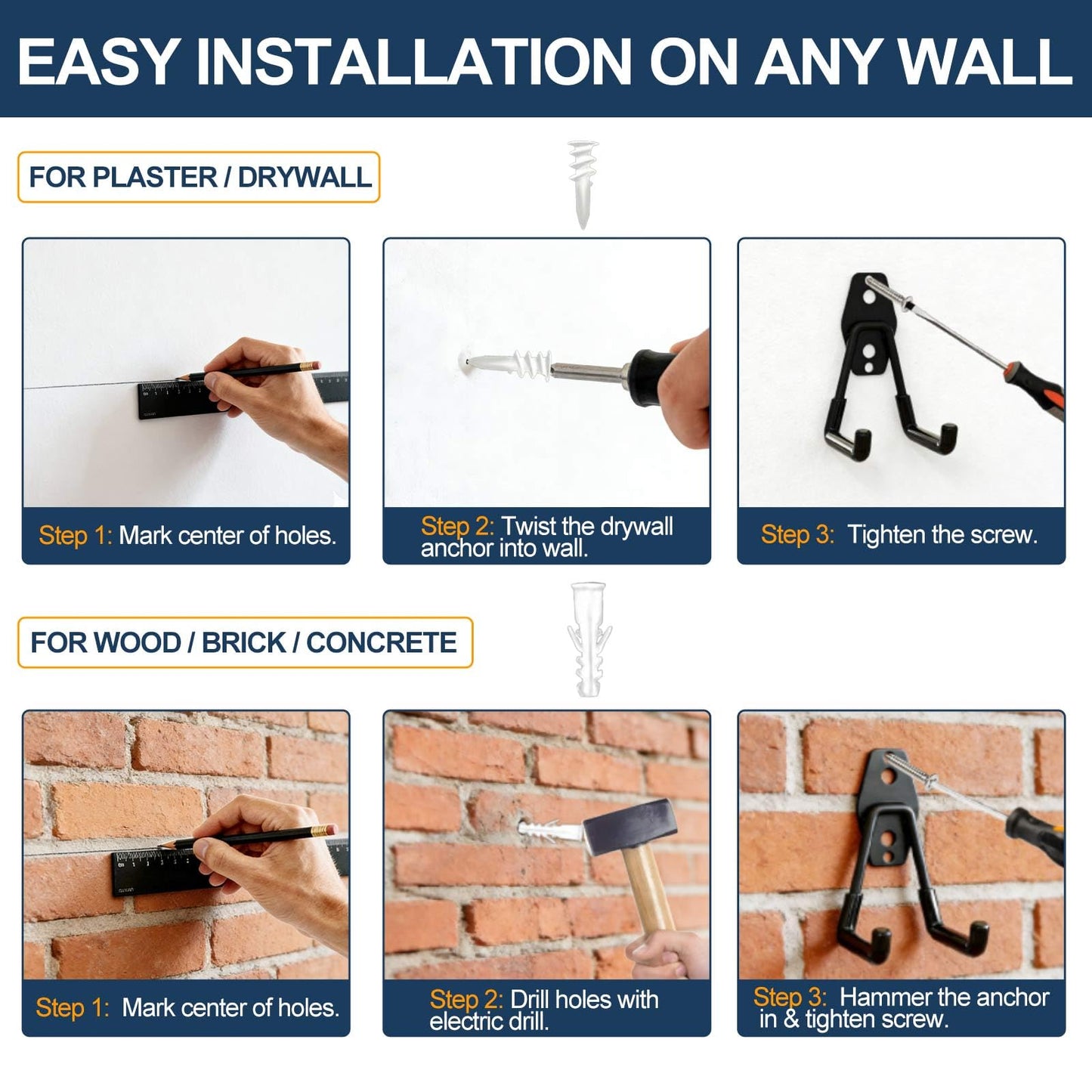 EASY INSTALLATION ON ANY WALL

FOR PLASTER / DRYWALL

Step 1: Mark center of holes.

Step 2: Twist the drywall anchor into wall.

Step 3: Tighten the screw.

FOR WOOD / BRICK / CONCRETE

Step 1: Mark center of holes.

Step 2: Drill holes with electric drill.

Step 3: Hammer the anchor in & tighten screw.