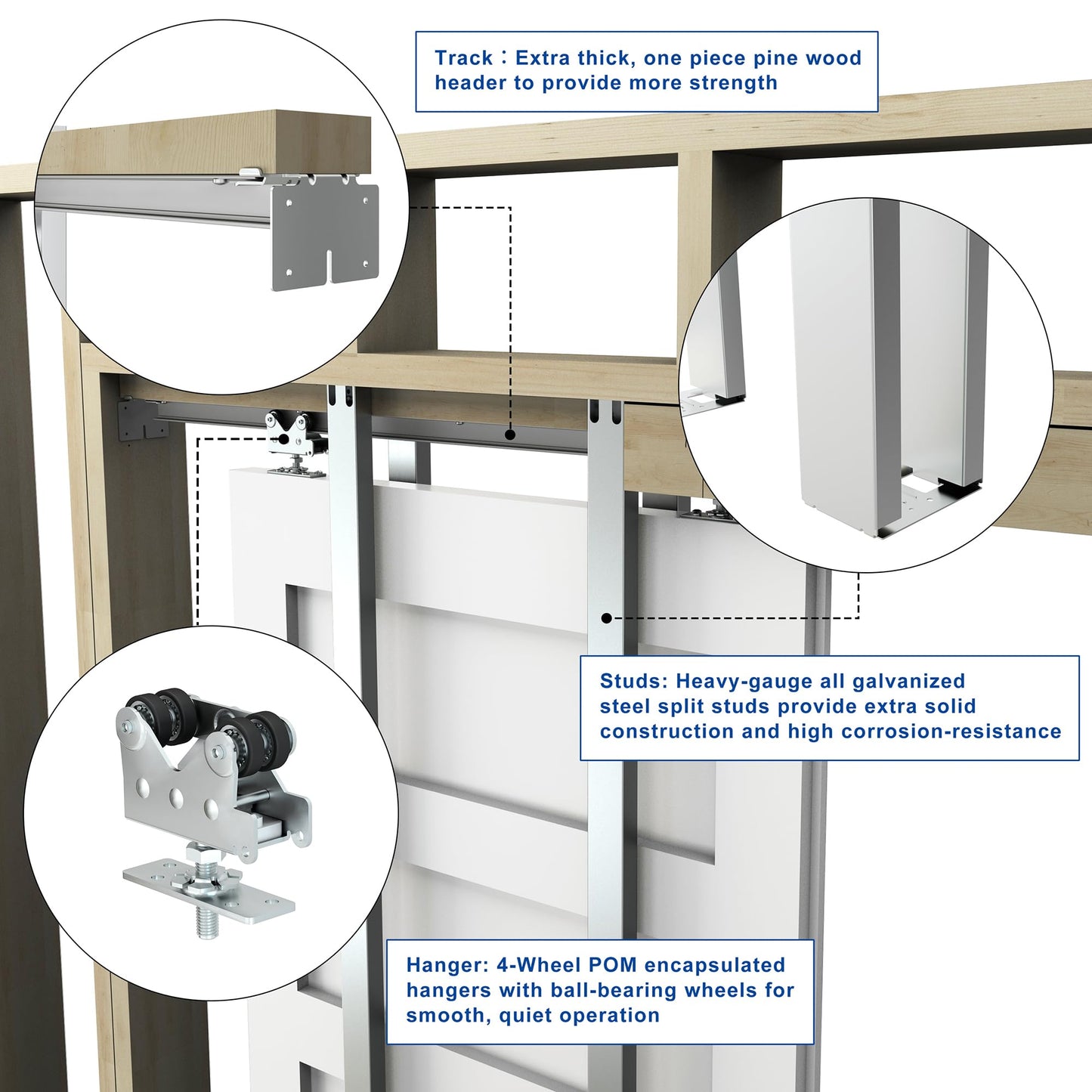 Track：Extra thick, one piece pine wood header to provide more strength

Studs: Heavy-gauge all galvanized steel split studs provide extra solid construction and high corrosion-resistance

Hanger: 4-Wheel POM encapsulated hangers with ball-bearing wheels for smooth, quiet operation