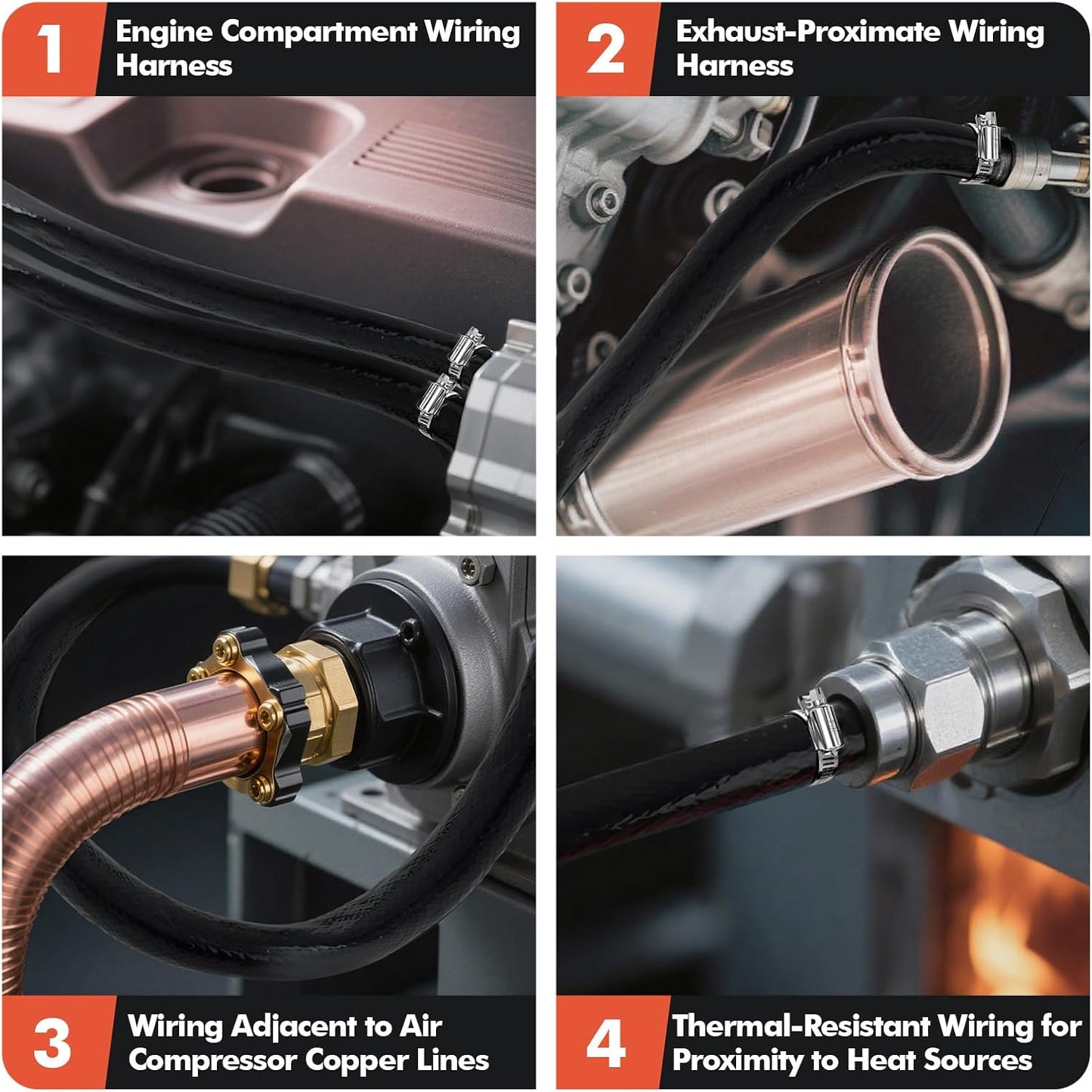 1 Engine Compartment Wiring Harness

2 Exhaust-Proximate Wiring Harness

3 Wiring Adjacent to Air Compressor Copper Lines

4 Thermal-Resistant Wiring for Proximity to Heat Sources