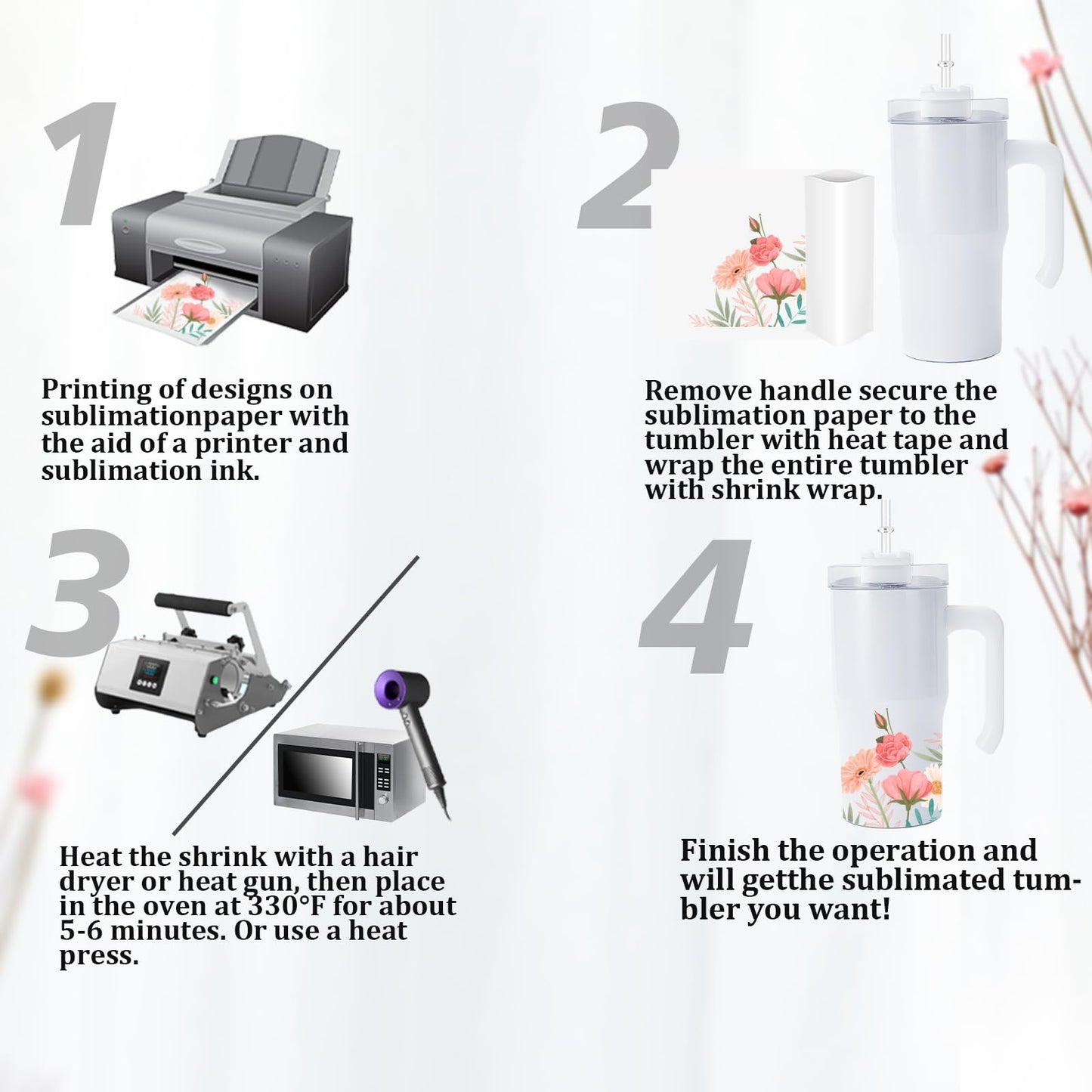 1

Printing of designs on sublimationpaper with the aid of a printer and sublimation ink.

2

Remove handle secure the sublimation paper to the tumbler with heat tape and wrap the entire tumbler with shrink wrap.

3

Heat the shrink with a hair dryer or heat gun, then place in the oven at 330°F for about 5-6 minutes. Or use a heat press.

4

Finish the operation and will getthe sublimated tumbler you want!