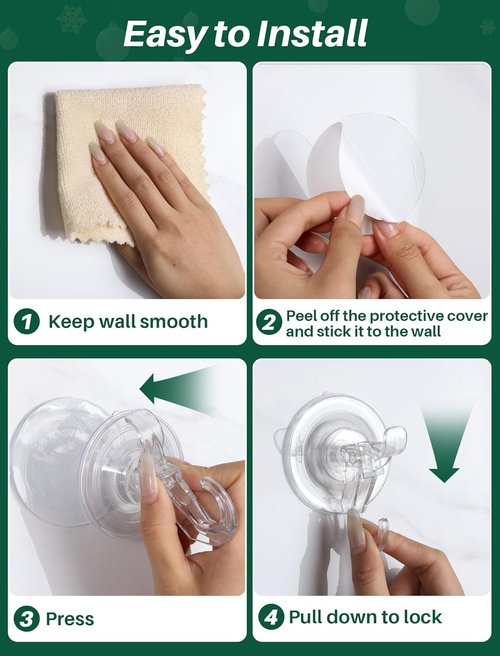 Easy to Install

1 Keep wall smooth

2 Peel off the protective cover and stick it to the wall

3 Press

4 Pull down to lock