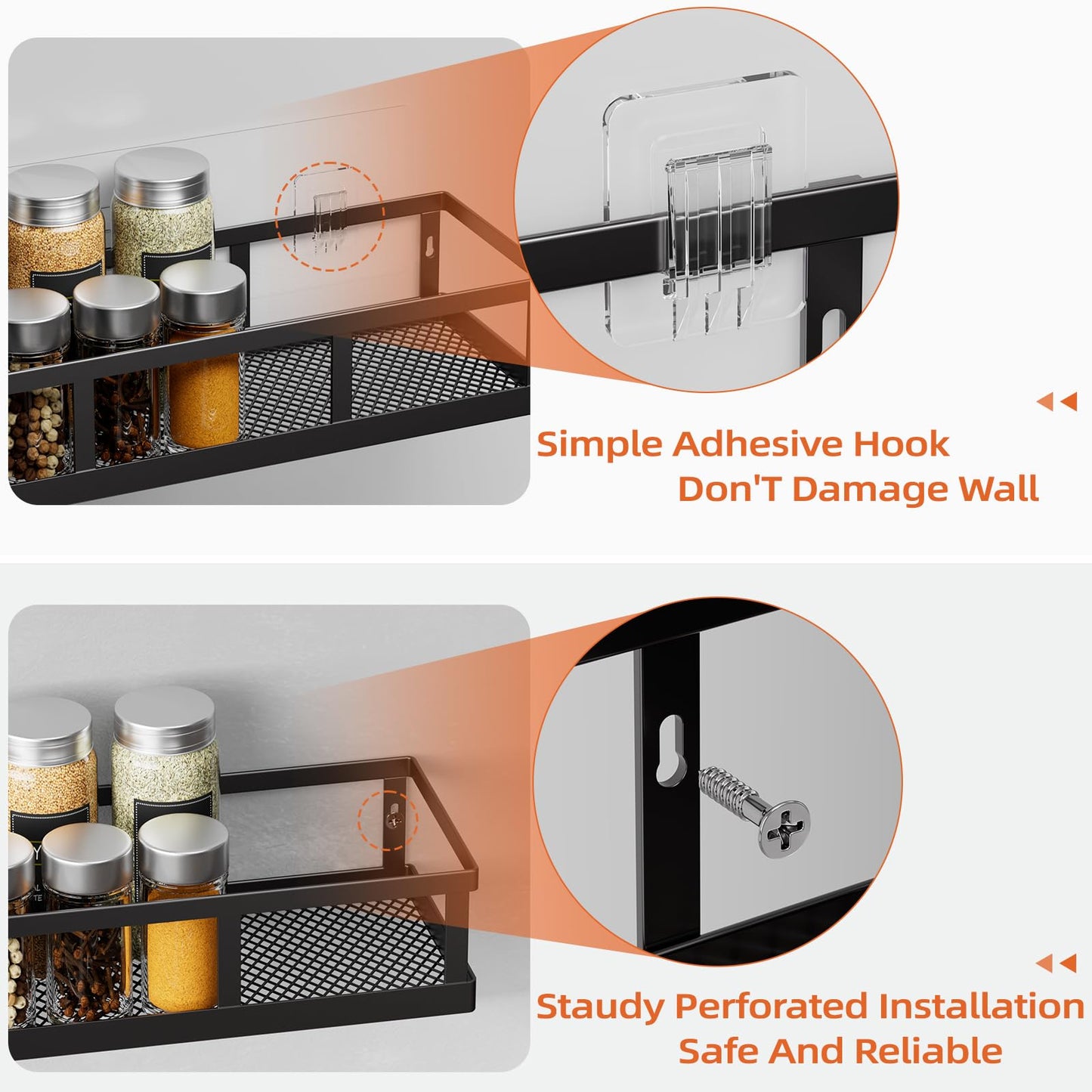 Simple Adhesive Hook
Don'T Damage Wall

Staudy Perforated Installation
Safe And Reliable