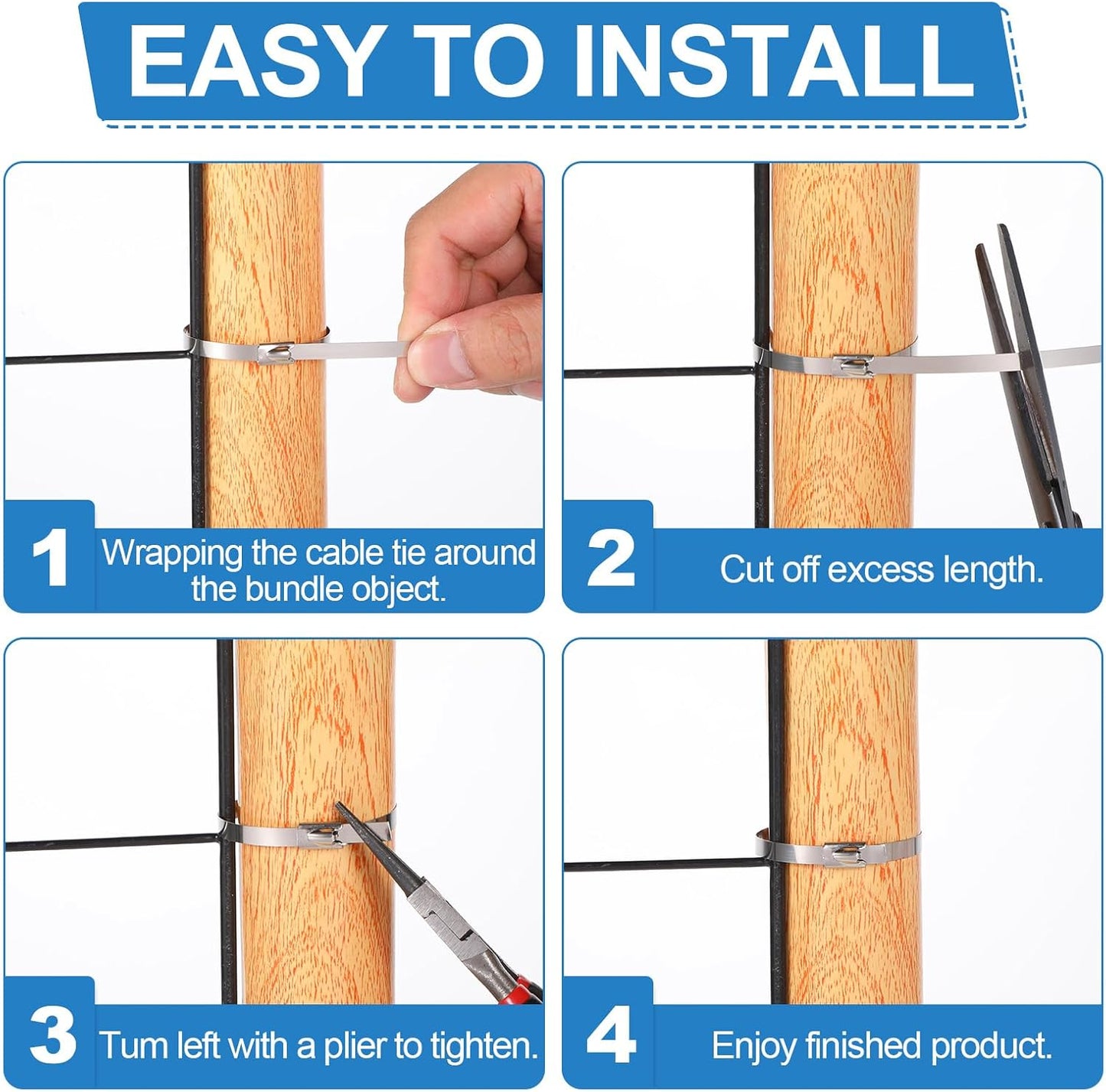 EASY TO INSTALL

1 Wrapping the cable tie around the bundle object.

2 Cut off excess length.

3 Turn left with a plier to tighten.

4 Enjoy finished product.