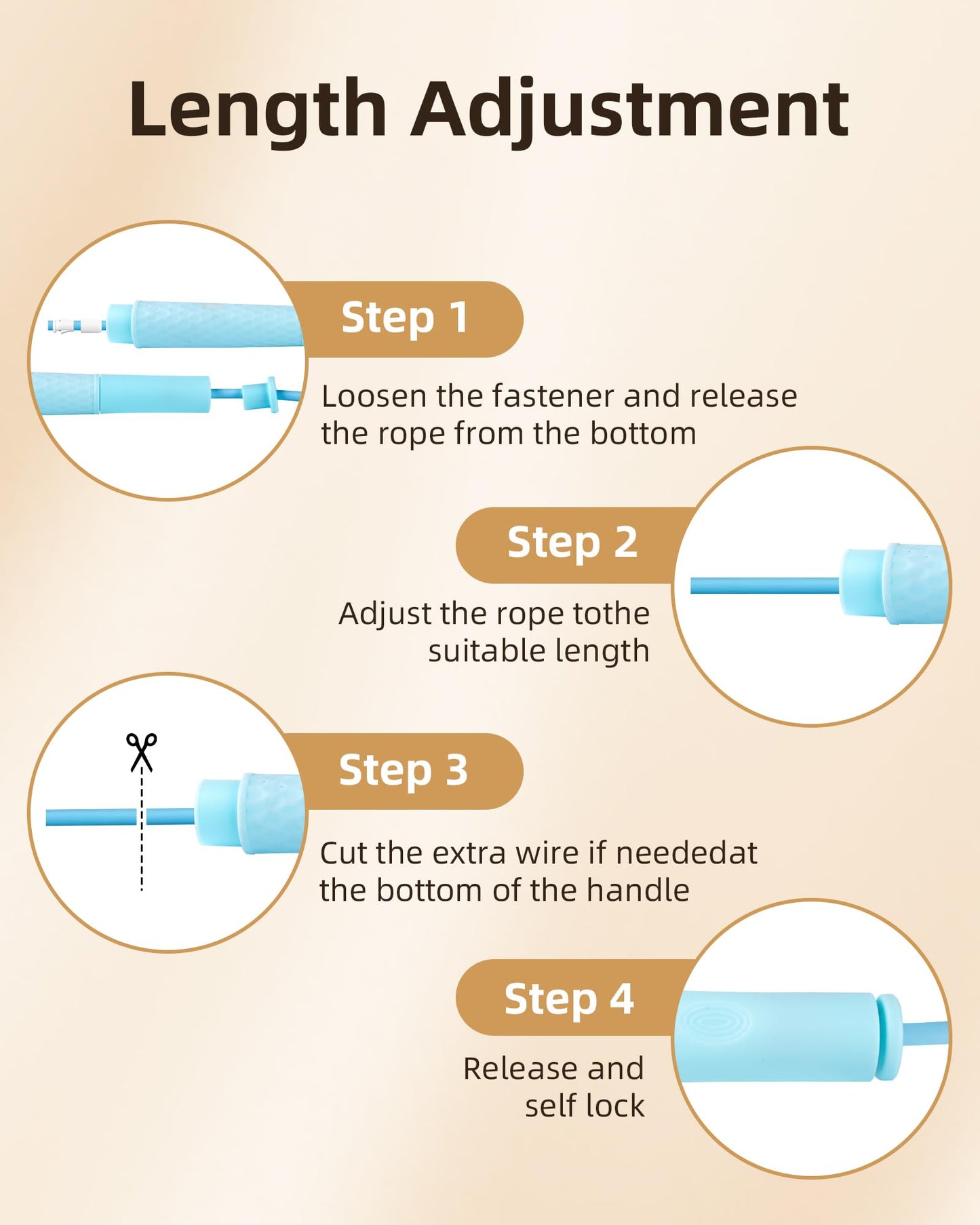 Length Adjustment

Step 1

Loosen the fastener and release the rope from the bottom

Step 2

Adjust the rope tothe suitable length

Step 3

Cut the extra wire if neededat the bottom of the handle

Step 4

Release and self lock