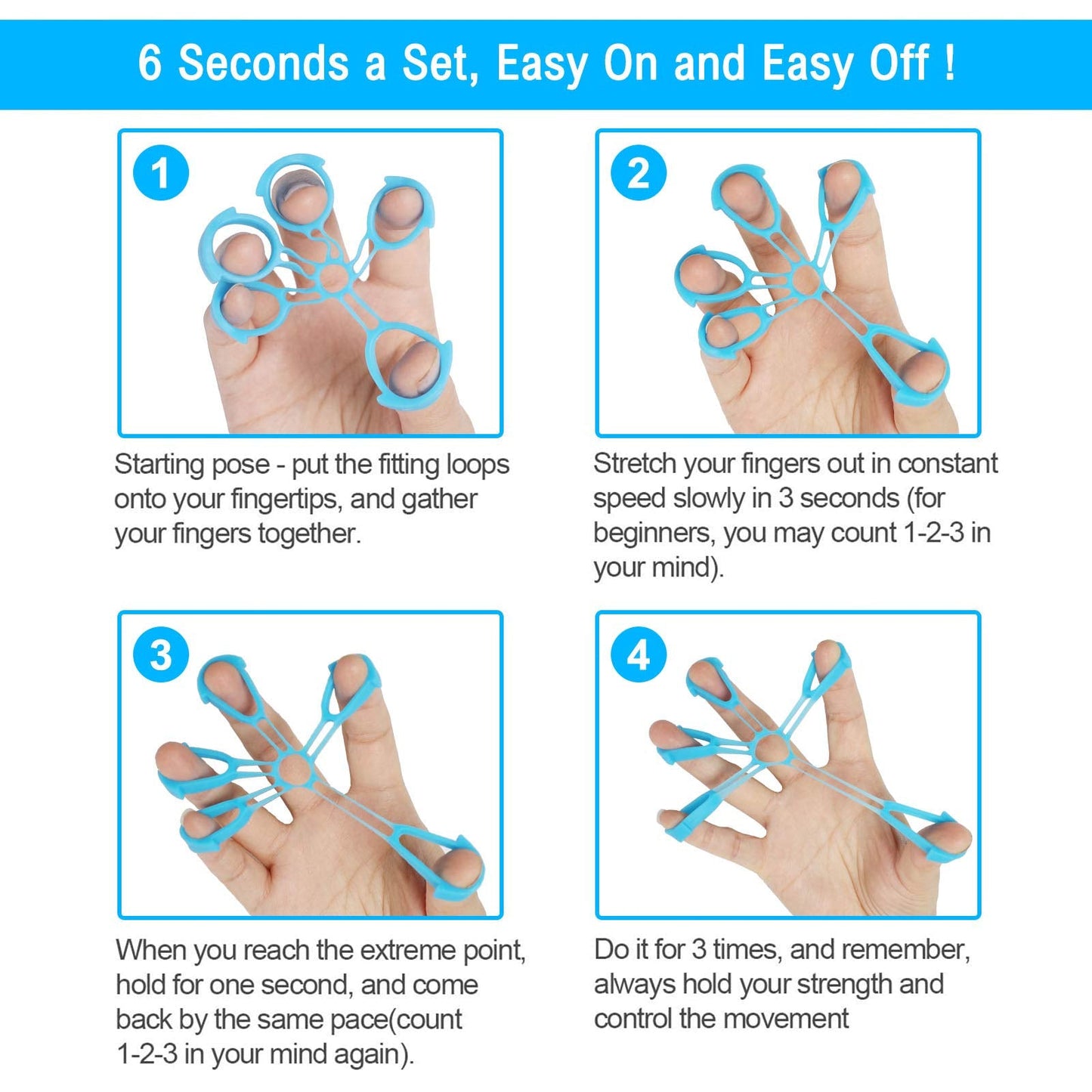 6 Seconds a Set, Easy On and Easy Off !

1

Starting pose - put the fitting loops onto your fingertips, and gather your fingers together.

2

Stretch your fingers out in constant speed slowly in 3 seconds (for beginners, you may count 1-2-3 in your mind).

3

When you reach the extreme point, hold for one second, and come back by the same pace(count 1-2-3 in your mind again).

4

Do it for 3 times, and remember, always hold your strength and control the movement