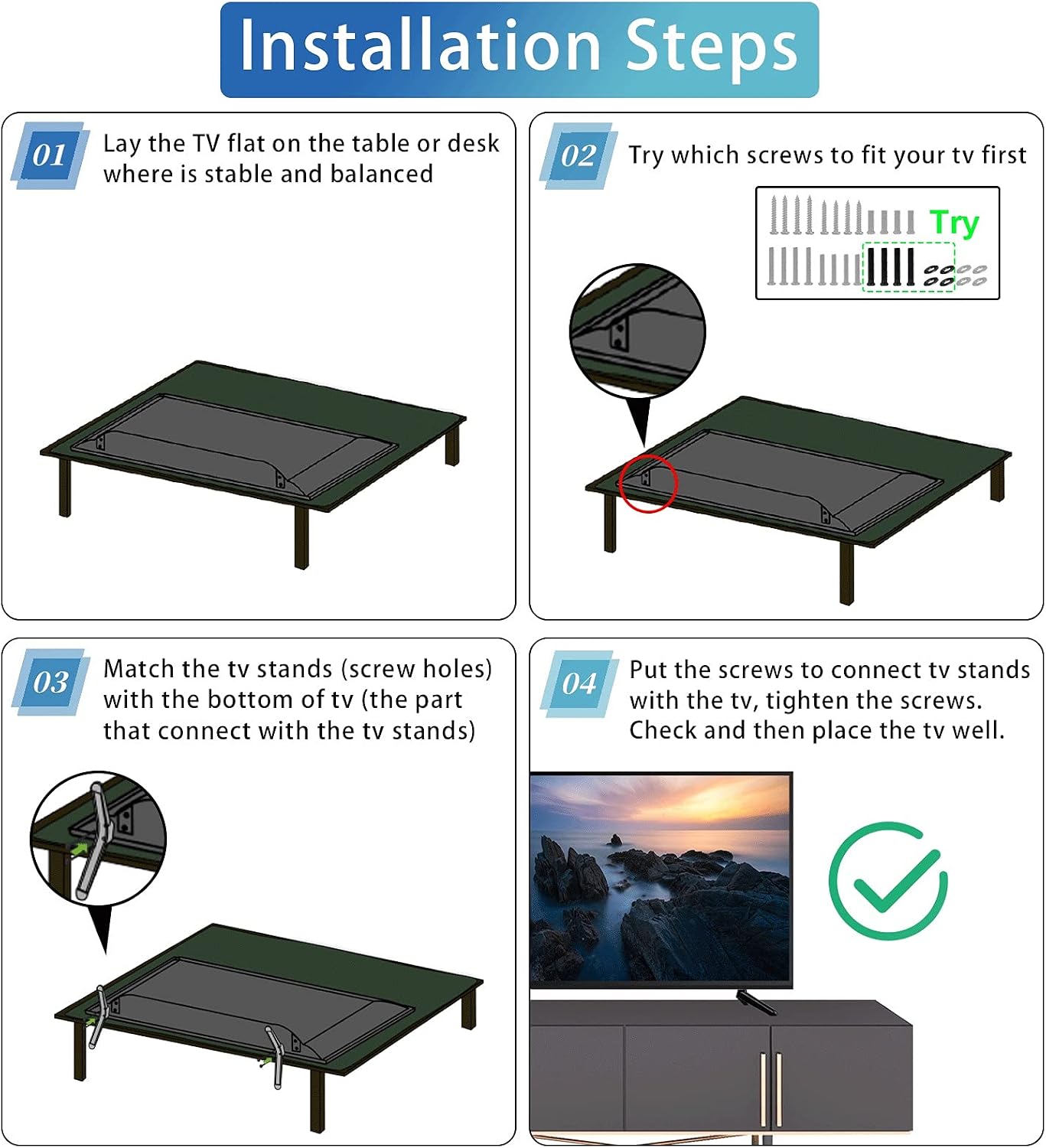 Installation Steps

01 Lay the TV flat on the table or desk where is stable and balanced

02 Try which screws to fit your tv first

Try

03 Match the tv stands (screw holes) with the bottom of tv (the part that connect with the tv stands)

04 Put the screws to connect tv stands with the tv, tighten the screws. Check and then place the tv well.