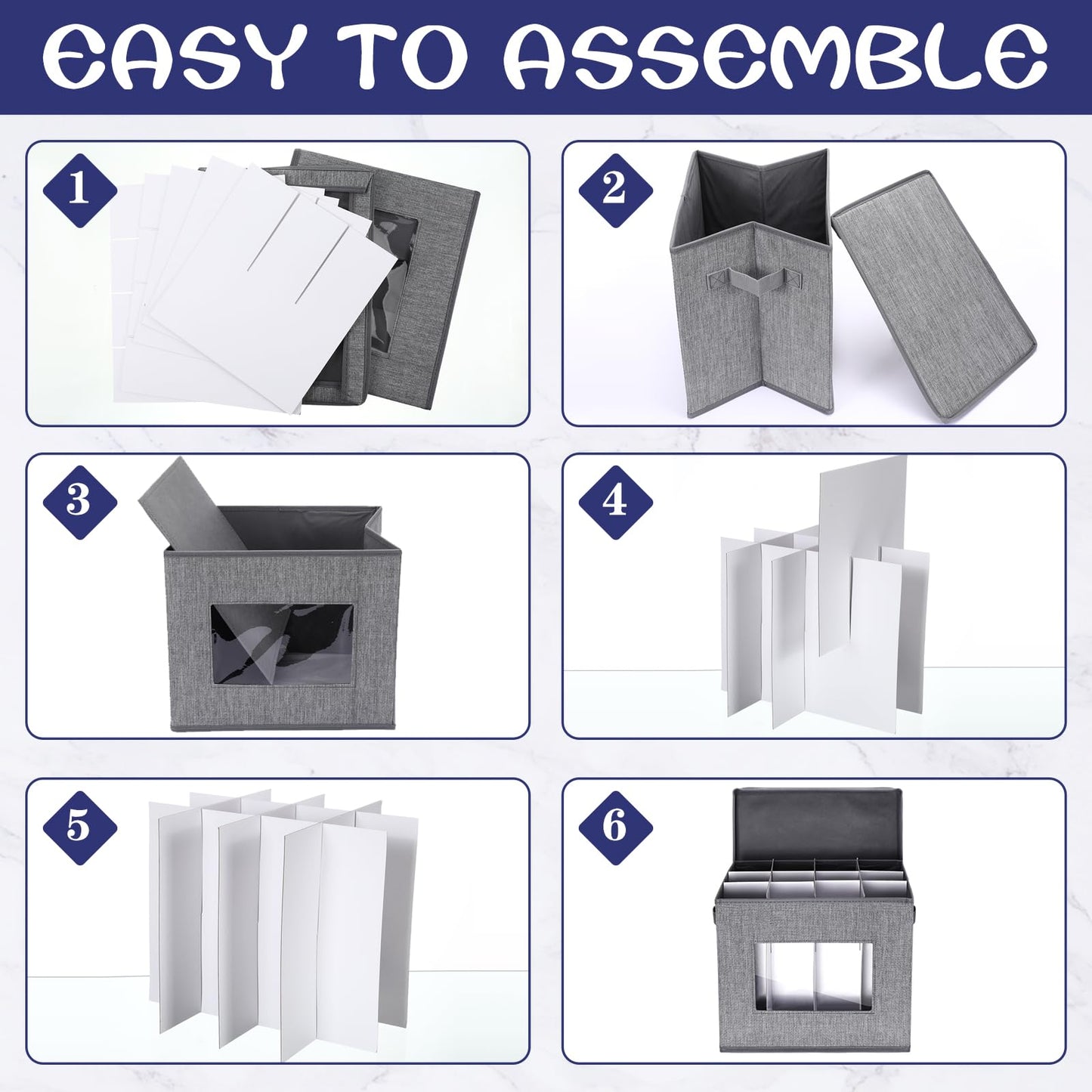 EASY TO ASSEMBLE

1

2

3

4

5

6