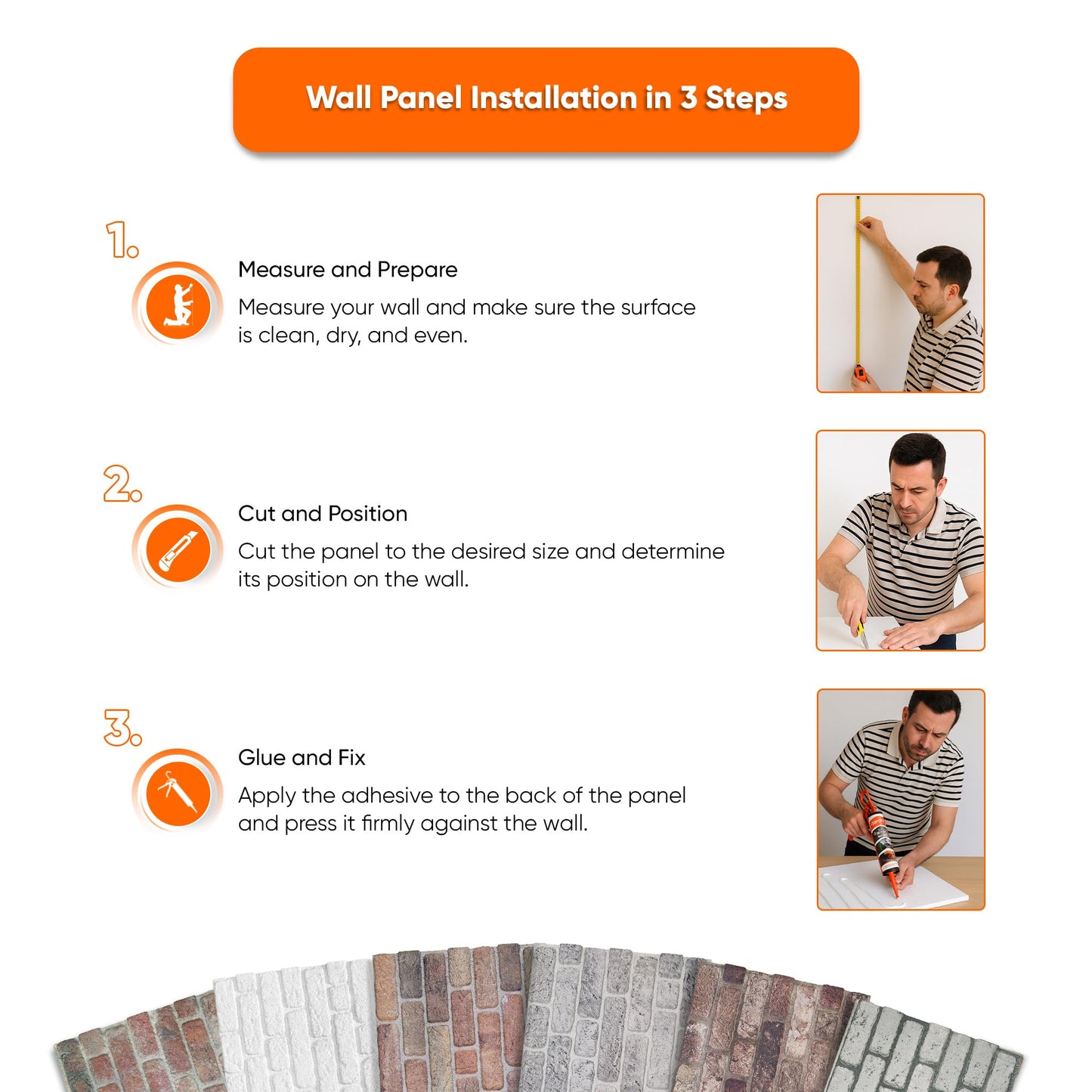 Wall Panel Installation in 3 Steps

1.

Measure and Prepare

Measure your wall and make sure the surface is clean, dry, and even.

2.

Cut and Position

Cut the panel to the desired size and determine its position on the wall.

3.

Glue and Fix

Apply the adhesive to the back of the panel and press it firmly against the wall.