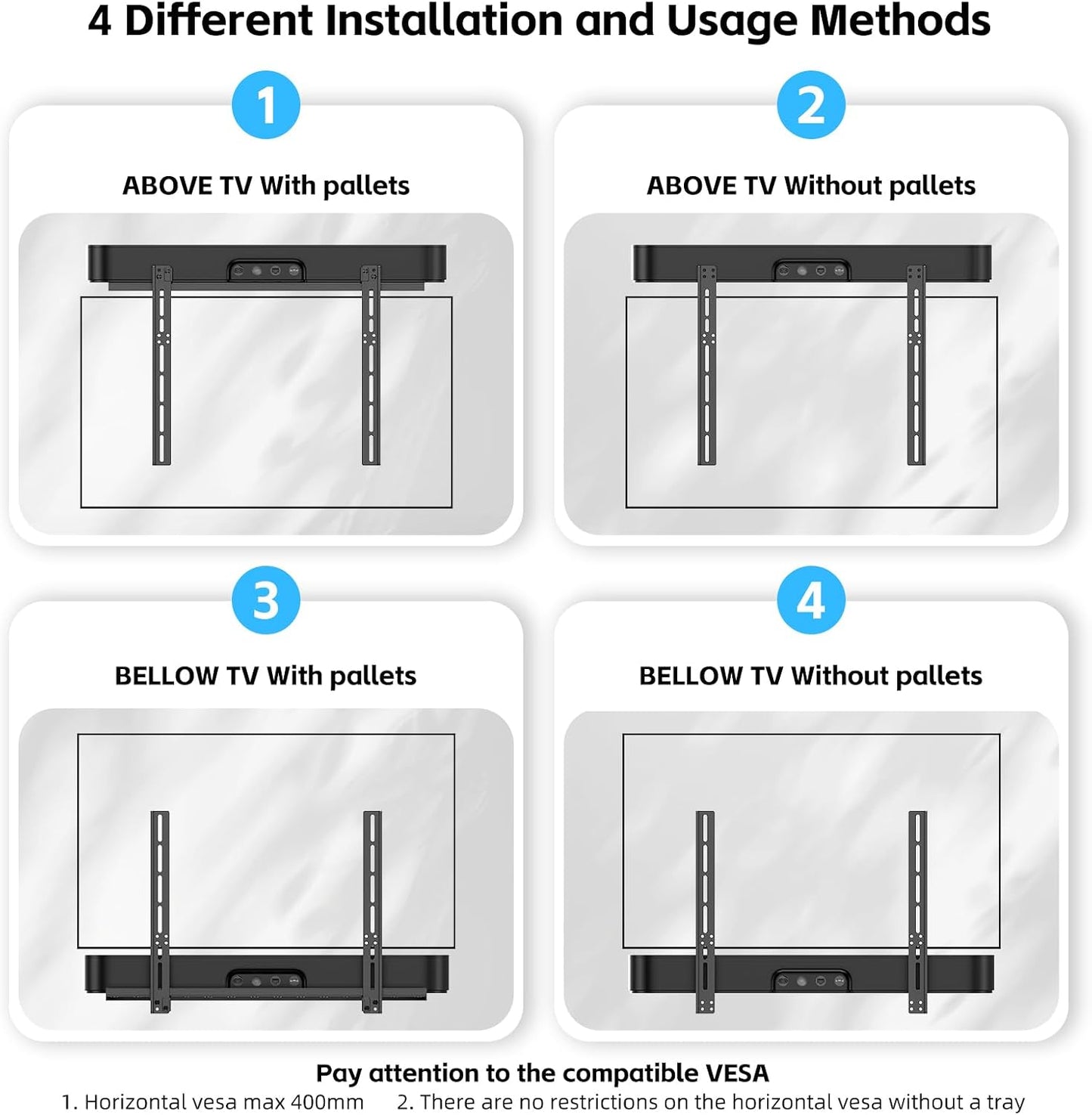 4 Different Installation and Usage Methods

1

ABOVE TV With pallets

2

ABOVE TV Without pallets

3

BELLOW TV With pallets

4

BELLOW TV Without pallets

Pay attention to the compatible VESA

1. Horizontal vesa max 400mm 2. There are no restrictions on the horizontal vesa without a tray